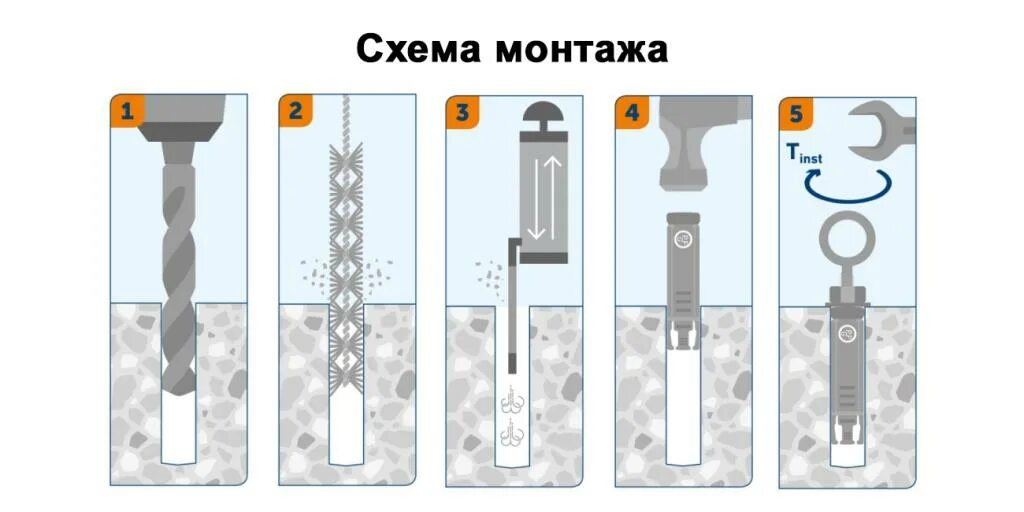 Схема монтажа

1

2

3

4

5

$T_{inst}$