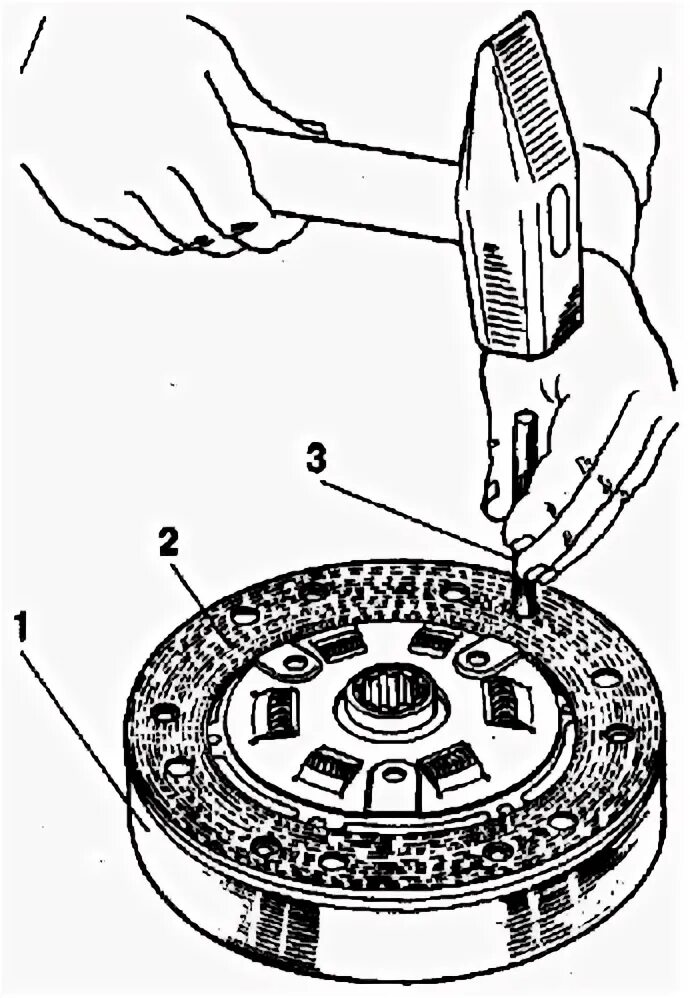 3
2
1