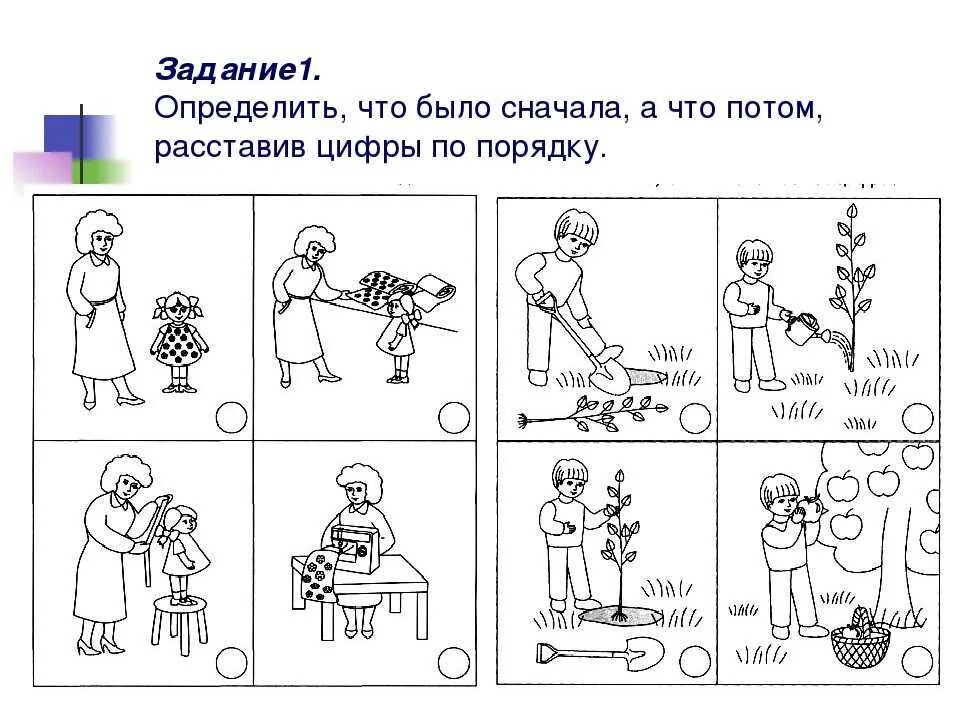 Задание1.
Определить, что было сначала, а что потом, расставив цифры по порядку.