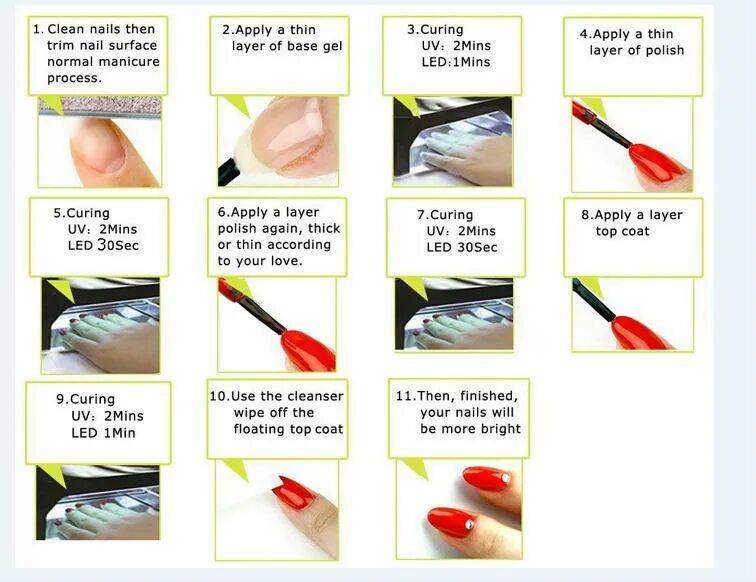 1. Clean nails then trim nail surface normal manicure process.

2.Apply a thin layer of base gel

3.Curing
UV: 2Mins
LED:1Mins

4.Apply a thin layer of polish

5.Curing
UV: 2Mins
LED 30Sec

6.Apply a layer polish again, thick or thin according to your love.

7.Curing
UV: 2Mins
LED 30Sec

8.Apply a layer top coat

9.Curing
UV: 2Mins
LED 1Min

10.Use the cleanser wipe off the floating top coat

11.Then, finished, your nails will be more bright