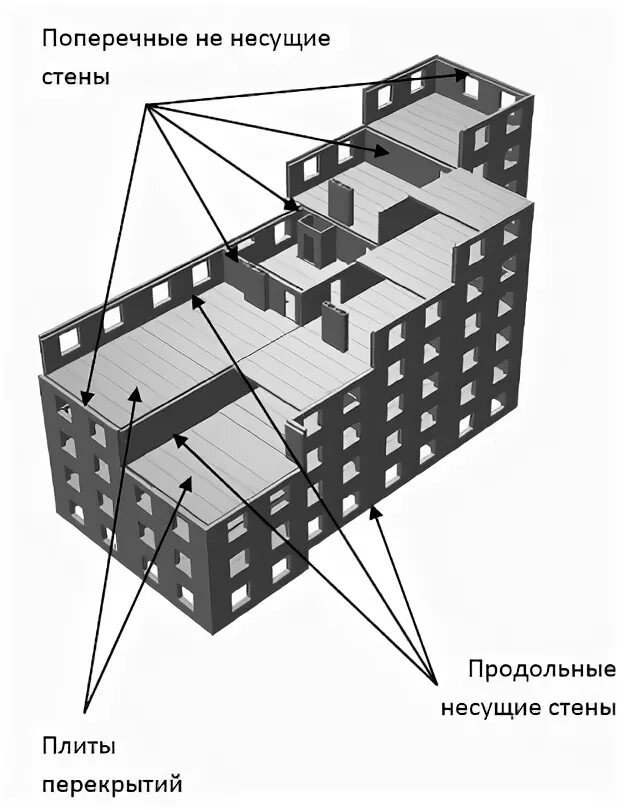 Поперечные не несущие стены

Продольные несущие стены

Плиты перекрытий