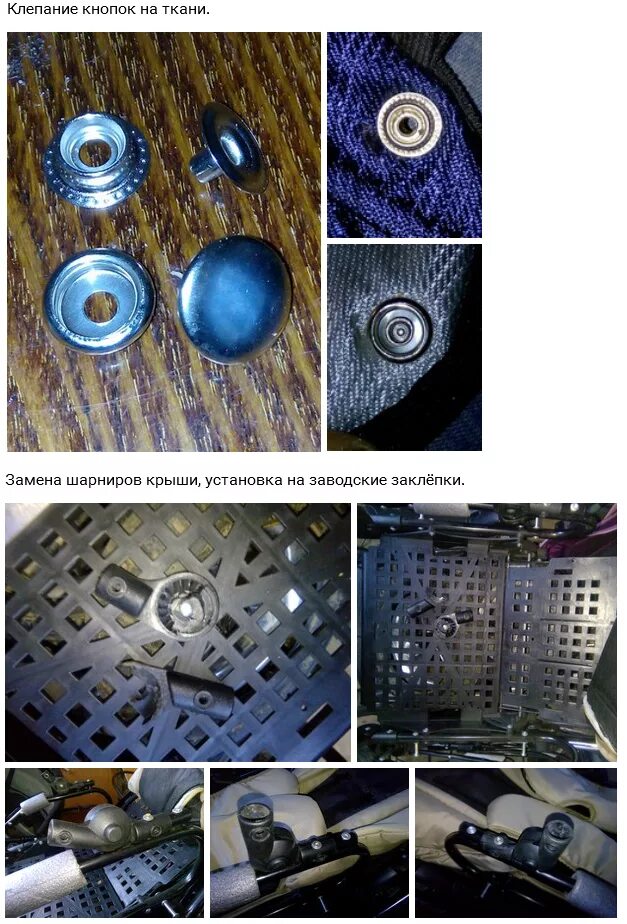 Клепание кнопок на ткани.

Замена шарниров крыши, установка на заводские заклёпки.