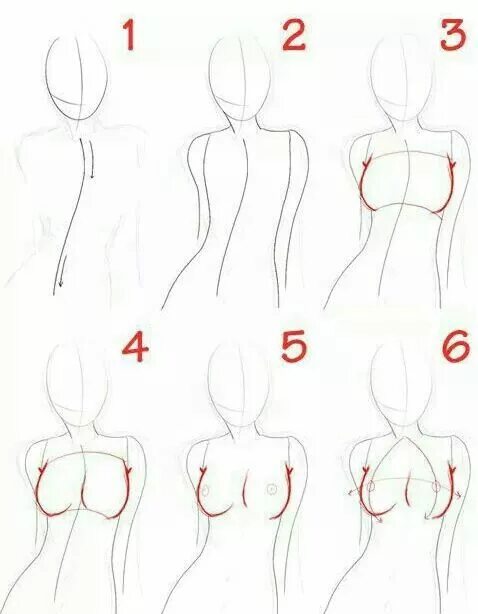 1
2
3
4
5
6