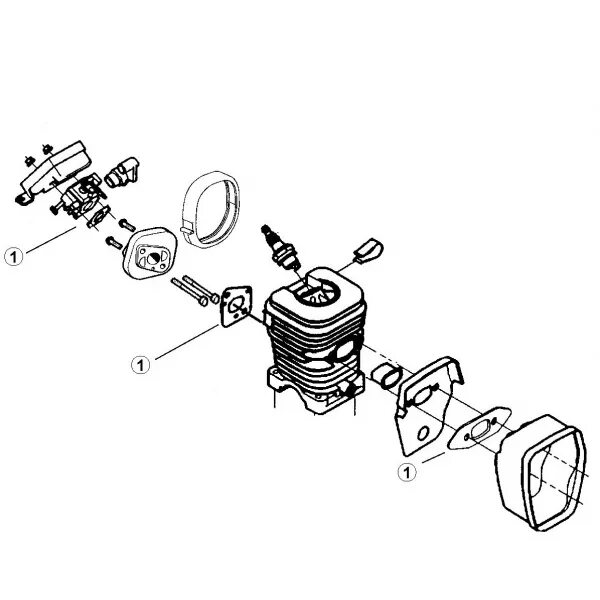 1
1
1