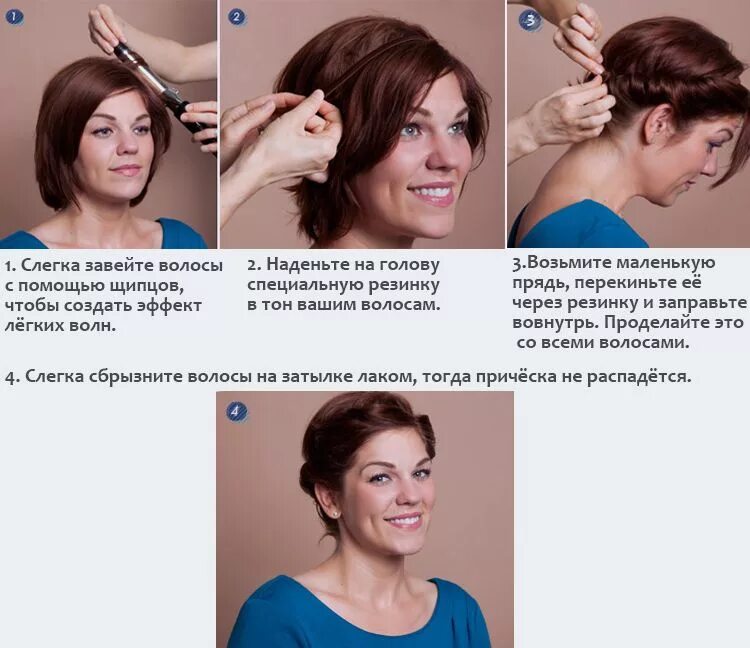 1

2

3

1. Слегка завейте волосы с помощью щипцов, чтобы создать эффект лёгких волн.

2. Наденьте на голову специальную резинку в тон вашим волосам.

3.Возьмите маленькую прядь, перекиньте её через резинку и заправьте вовнутрь. Проделайте это со всеми волосами.

4. Слегка сбрызните волосы на затылке лаком, тогда причёска не распадётся.

4