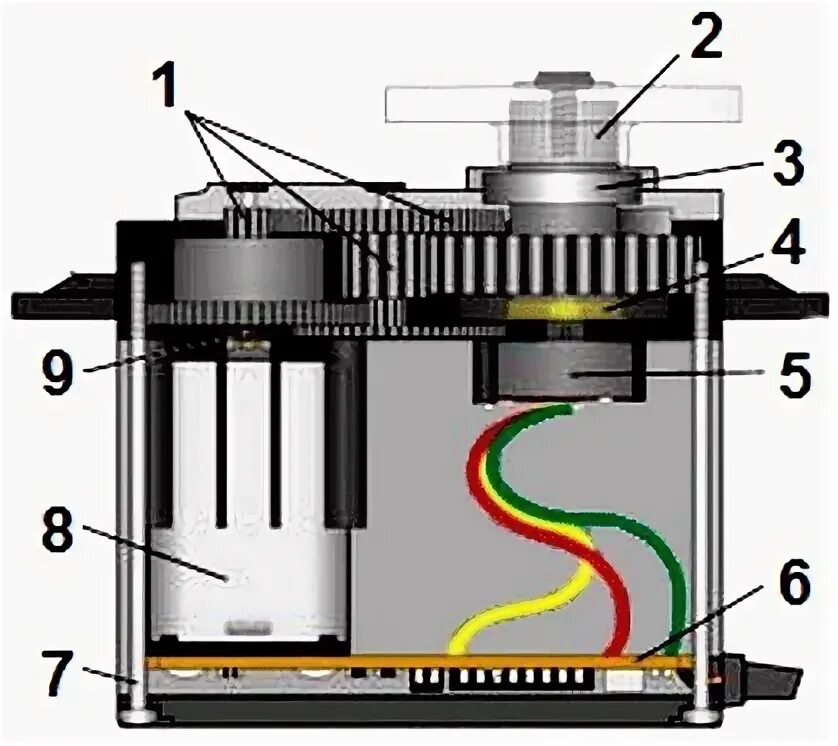 1
2
3
4
9
5
8
6
7