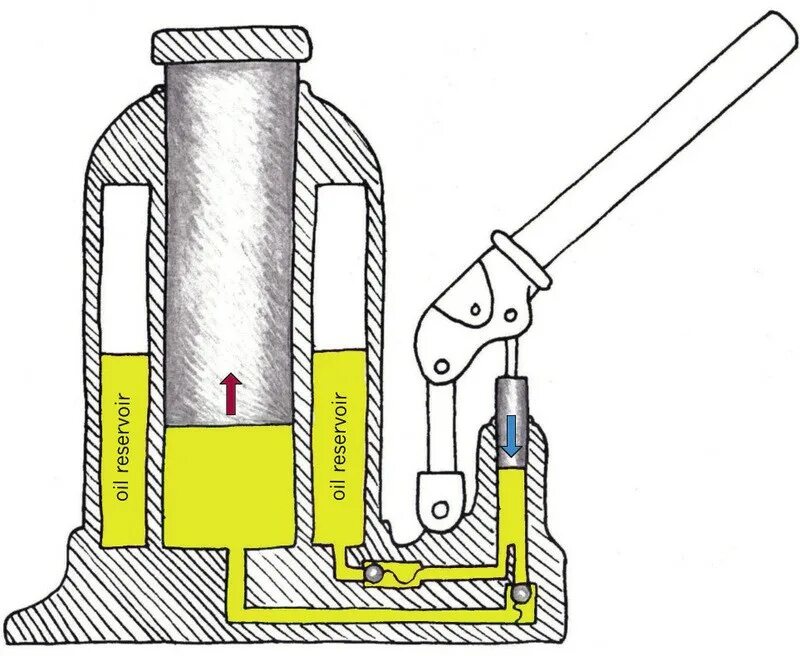 oil reservoir

oil reservoir