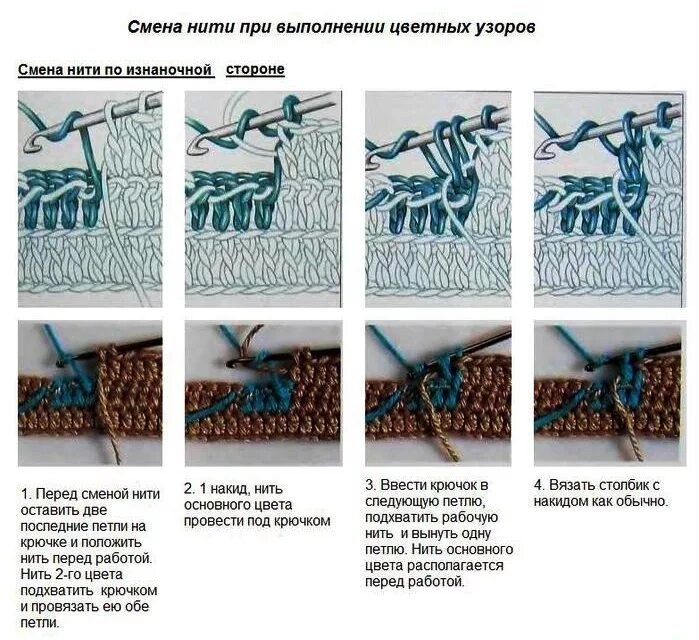 Смена нити при выполнении цветных узоров

Смена нити по изнаночной стороне

1. Перед сменой нити оставить две последние петли на крючке и положить нить перед работой. Нить 2-го цвета подхватить крючком и провязать ею обе петли.

2. 1 накид, нить основного цвета провести под крючком

3. Ввести крючок в следующую петлю, подхватить рабочую нить и вынуть одну петлю. Нить основного цвета располагается перед работой.

4. Вязать столбик с накидом как обычно.