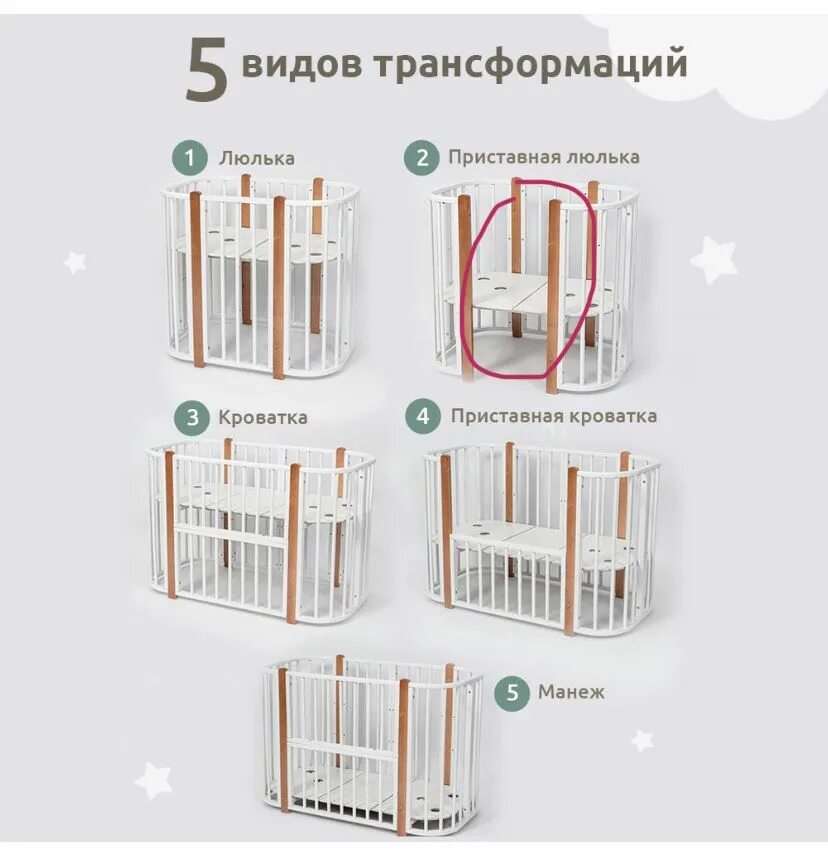 5 видов трансформаций

1 Люлька

2 Приставная люлька

3 Кроватка

4 Приставная кроватка

5 Манеж