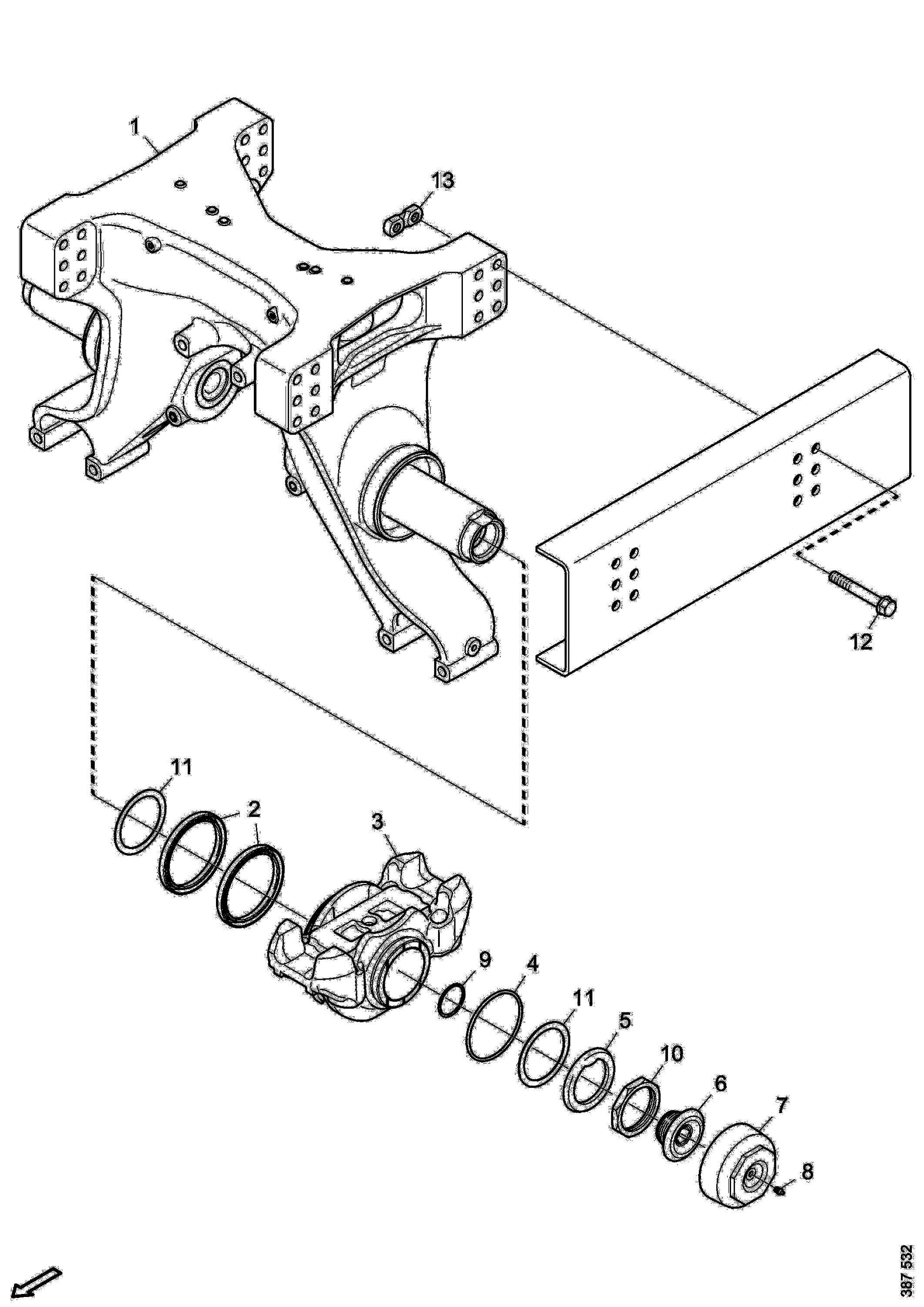 1
13
12
11
2
3
9
4
11
5
10
6
7
8
387 532