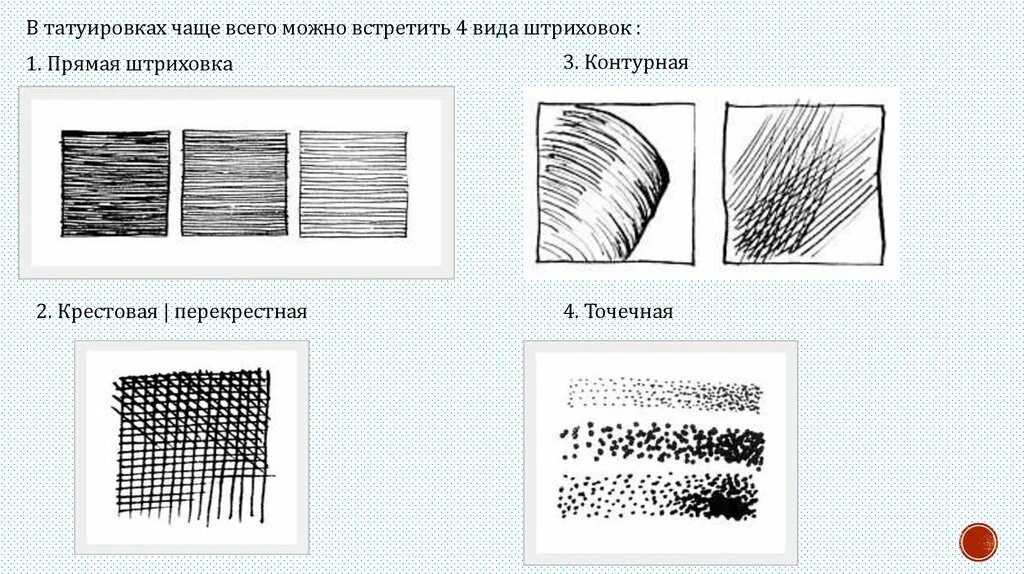 В татуировках чаще всего можно встретить 4 вида штриховок :

1. Прямая штриховка

3. Контурная

2. Крестовая | перекрестная

4. Точечная