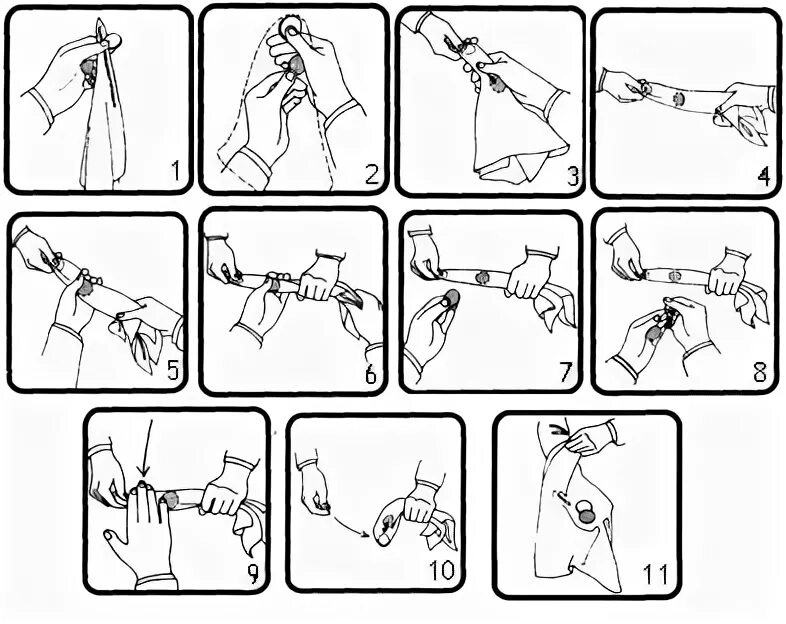 1

2

3

4

5

6

7

8

9

10

11