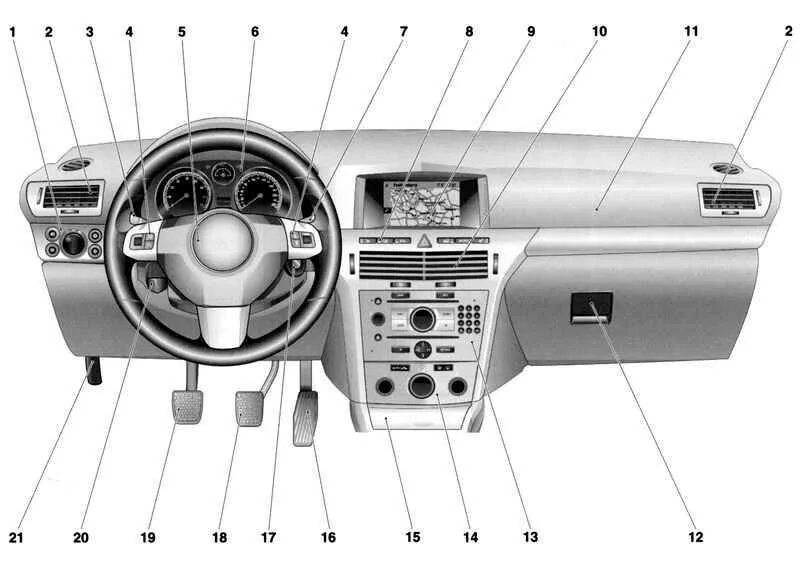 1 2 3 4 5 6 4 7 8 9 10 11 2

21 20 19 18 17 16 15 14 13 12