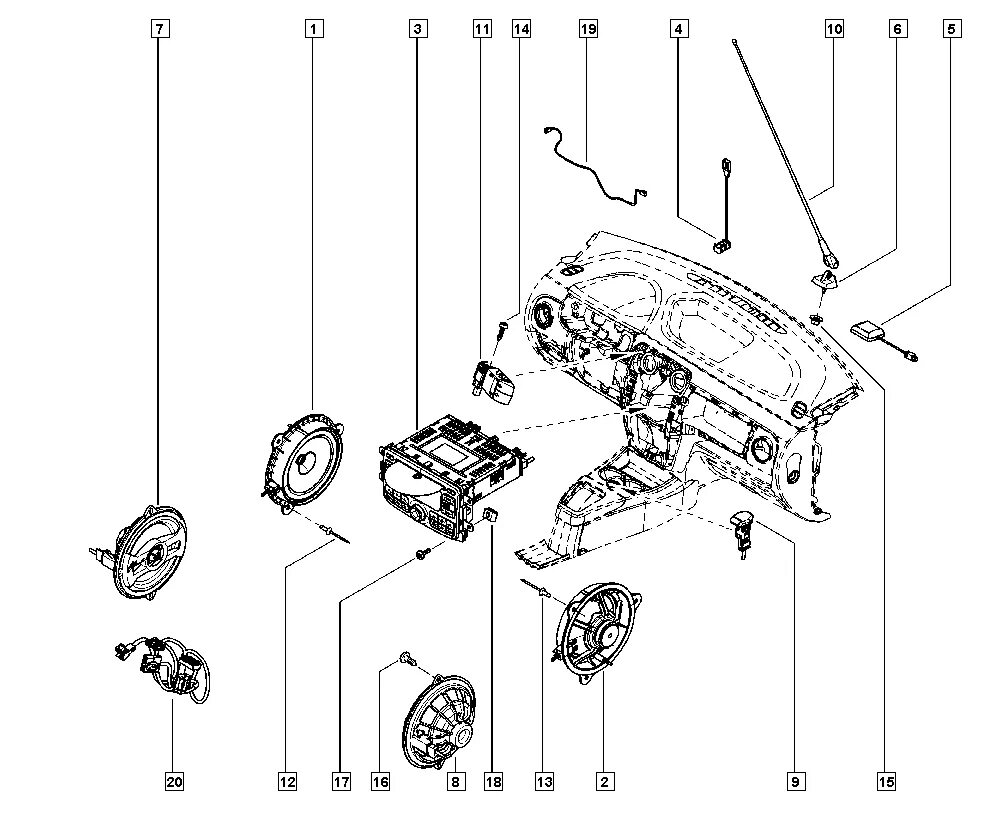 7
1
3
11
14
19
4
10
6
5
20
12
17
16
8
18
13
2
9
15