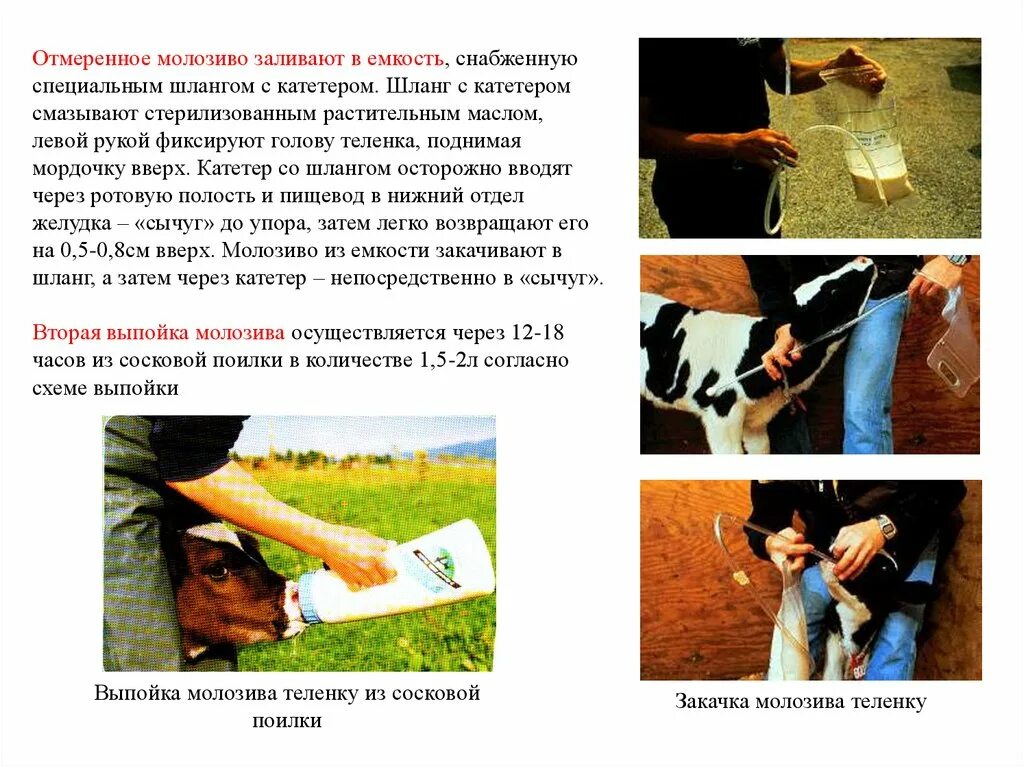 Отмеренное молозиво заливают в емкость, снабженную специальным шлангом с катетером. Шланг с катетером смазывают стерилизованным растительным маслом, левой рукой фиксируют голову теленка, поднимая мордочку вверх. Катетер со шлангом осторожно вводят через ротовую полость и пищевод в нижний отдел желудка – «сычуг» до упора, затем легко возвращают его на 0,5-0,8см вверх. Молозиво из емкости закачивают в шланг, а затем через катетер – непосредственно в «сычуг».

Вторая выпойка молозива осуществляется через 12-18 часов из сосковой поилки в количестве 1,5-2л согласно схеме выпойки

Выпойка молозива теленку из сосковой поилки

Закачка молозива теленку