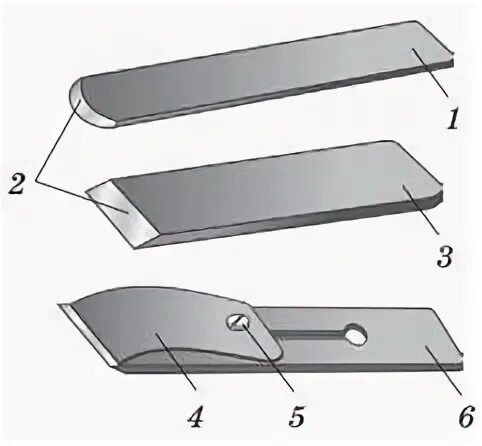 1
2
3
4
5
6