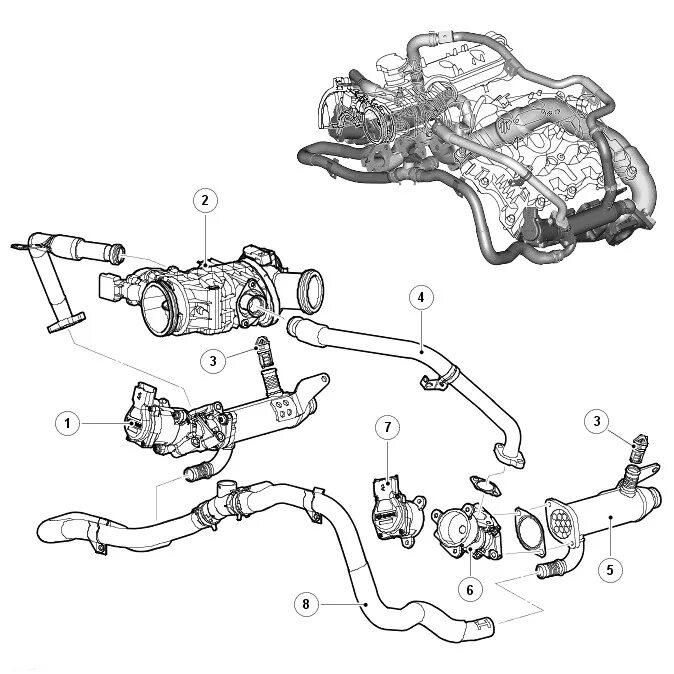 2
4
3
1
7
3
5
6
8