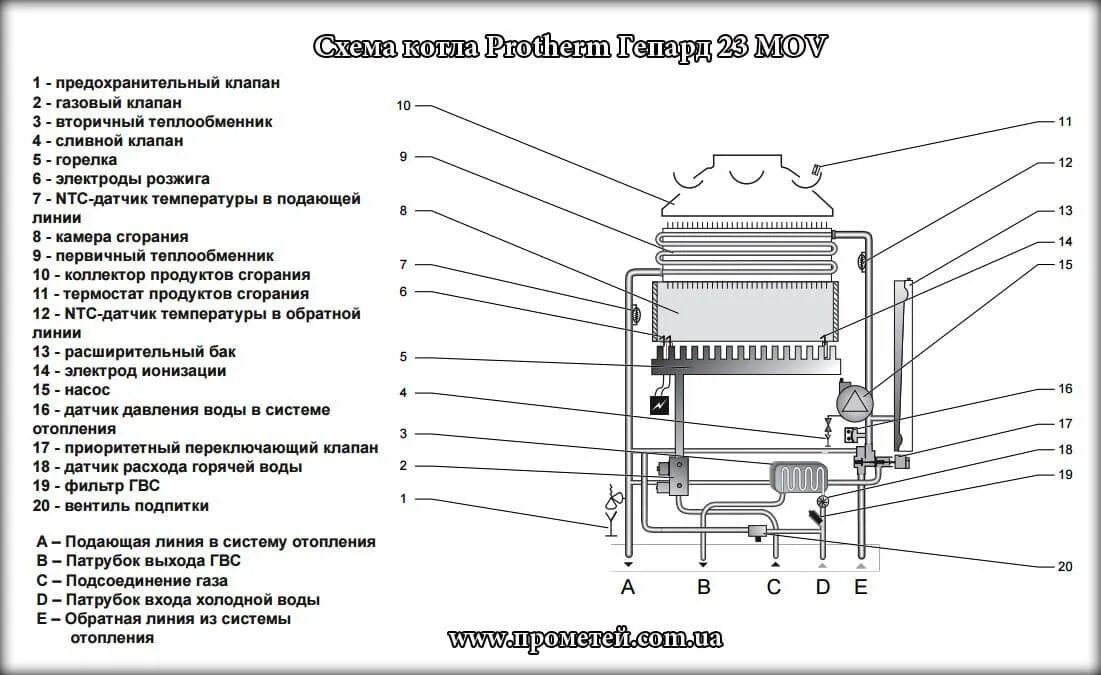 Схема котла Protherm Гепард 23 MOV

1 - предохранительный клапан
2 - газовый клапан
3 - вторичный теплообменник
4 - сливной клапан
5 - горелка
6 - электроды розжига
7 - NTC-датчик температуры в подающей линии
8 - камера сгорания
9 - первичный теплообменник
10 - коллектор продуктов сгорания
11 - термостат продуктов сгорания
12 - NTC-датчик температуры в обратной линии
13 - расширительный бак
14 - электрод ионизации
15 - насос
16 - датчик давления воды в системе отопления
17 - приоритетный переключающий клапан
18 - датчик расхода горячей воды
19 - фильтр ГВС
20 - вентиль подпитки

A – Подающая линия в систему отопления
B – Патрубок выхода ГВС
C – Подсоединение газа
D – Патрубок входа холодной воды
E – Обратная линия из системы отопления

10
9
8
7
6
5
4
3
2
1
11
12
13
14
15
16
17
18
19
20
A
B
C
D
E

www.прометей.com.ua