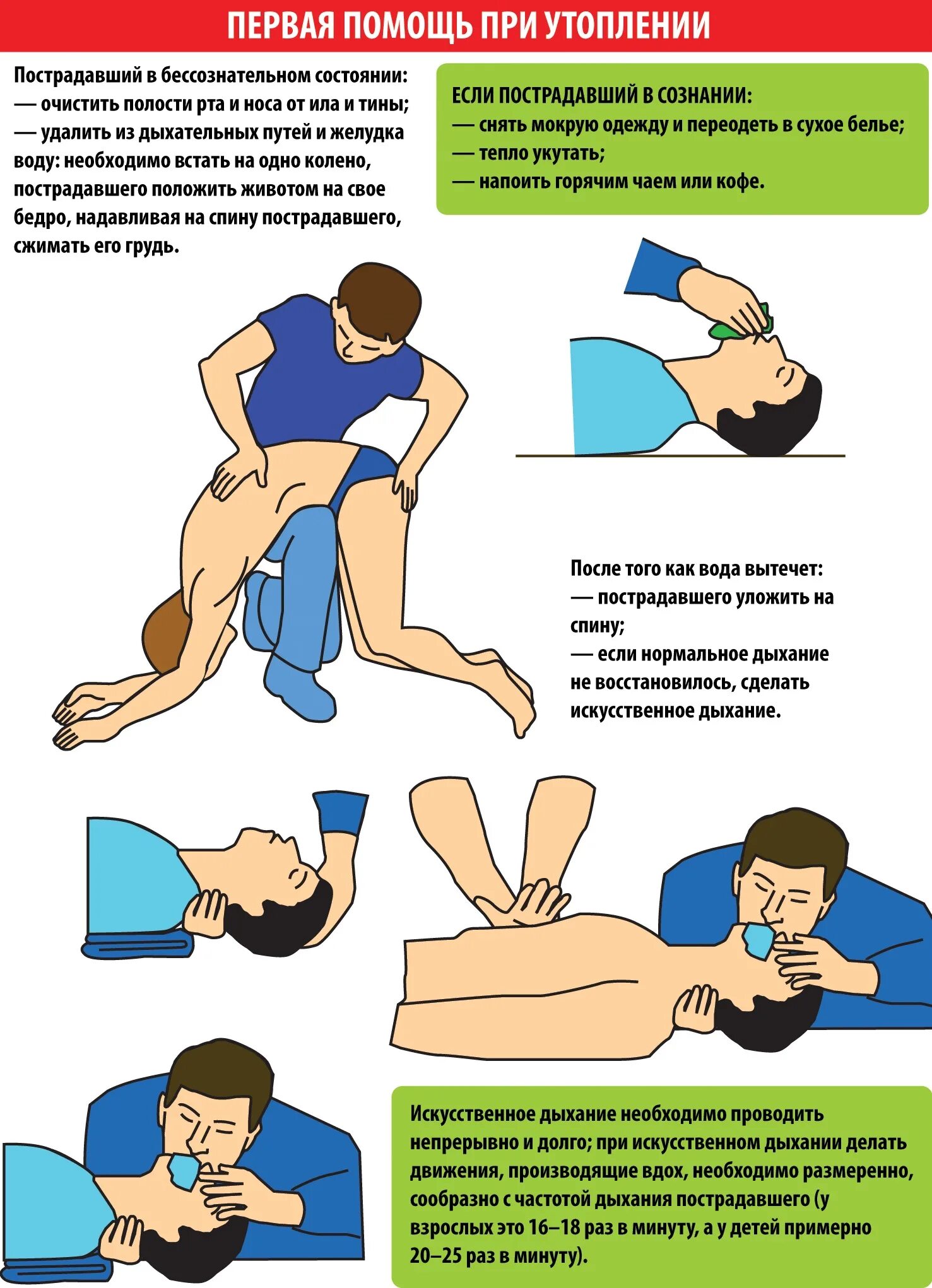 ПЕРВАЯ ПОМОЩЬ ПРИ УТОПЛЕНИИ

Пострадавший в бессознательном состоянии:
— очистить полости рта и носа от ила и тины;
— удалить из дыхательных путей и желудка воду: необходимо встать на одно колено, пострадавшего положить животом на свое бедро, надавливая на спину пострадавшего, сжимать его грудь.

ЕСЛИ ПОСТРАДАВШИЙ В СОЗНАНИИ:
— снять мокрую одежду и переодеть в сухое белье;
— тепло укутать;
— напоить горячим чаем или кофе.

После того как вода вытечет:
— пострадавшего уложить на спину;
— если нормальное дыхание не восстановилось, сделать искусственное дыхание.

Искусственное дыхание необходимо проводить непрерывно и долго; при искусственном дыхании делать движения, производящие вдох, необходимо размеренно, сообразно с частотой дыхания пострадавшего (у взрослых это 16–18 раз в минуту, а у детей примерно 20–25 раз в минуту).