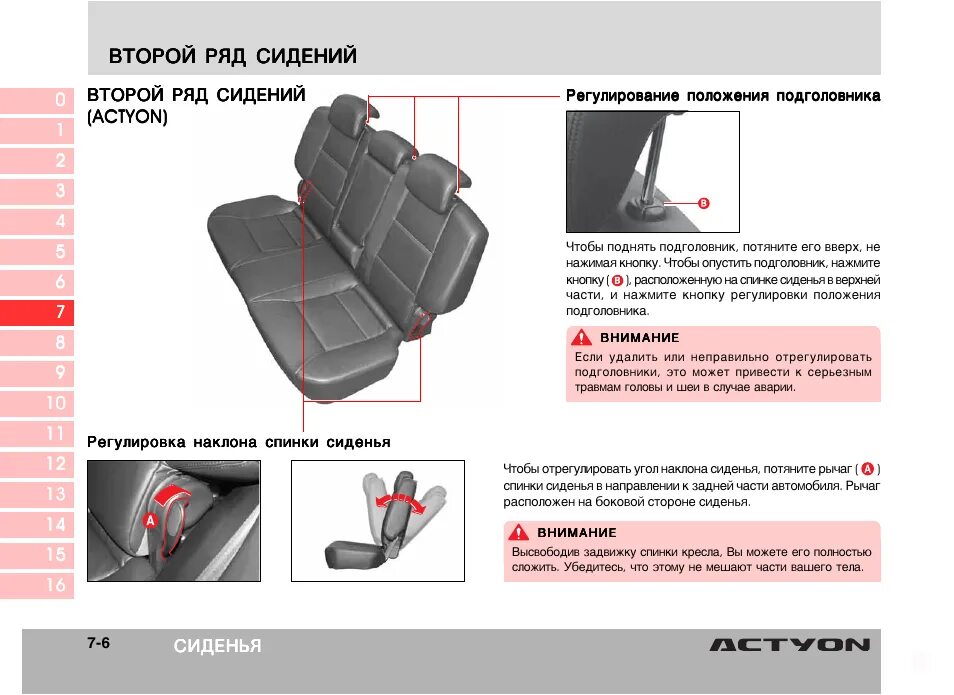 ВТОРОЙ РЯД СИДЕНИЙ

0
1
2
3
4
5
6
7
8
9
10
11
12
13
14
15
16

ВТОРОЙ РЯД СИДЕНИЙ (ACTYON)

Регулирование положения подголовника

B

Чтобы поднять подголовник, потяните его вверх, не нажимая кнопку. Чтобы опустить подголовник, нажмите кнопку ( B ), расположенную на спинке сиденья в верхней части, и нажмите кнопку регулировки положения подголовника.

ВНИМАНИЕ
Если удалить или неправильно отрегулировать подголовники, это может привести к серьезным травмам головы и шеи в случае аварии.

Регулировка наклона спинки сиденья

A

Чтобы отрегулировать угол наклона сиденья, потяните рычаг ( A ) спинки сиденья в направлении к задней части автомобиля. Рычаг расположен на боковой стороне сиденья.

ВНИМАНИЕ
Высвободив задвижку спинки кресла, Вы можете его полностью сложить. Убедитесь, что этому не мешают части вашего тела.

7-6 СИДЕНЬЯ ACTYON