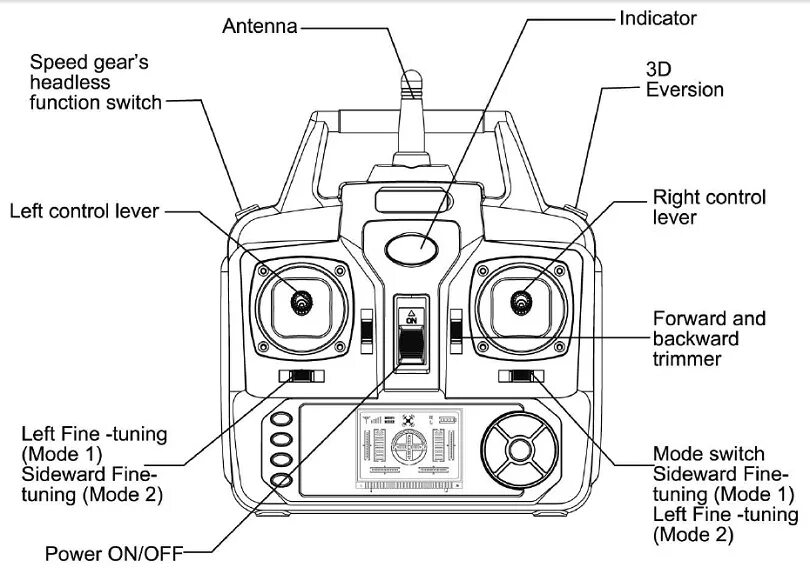 Antenna

Indicator

Speed gear's headless function switch

3D Eversion

Left control lever

Right control lever

ON

Forward and backward trimmer

Left Fine -tuning (Mode 1)
Sideward Fine-tuning (Mode 2)

Mode switch
Sideward Fine-tuning (Mode 1)
Left Fine -tuning (Mode 2)

Power ON/OFF