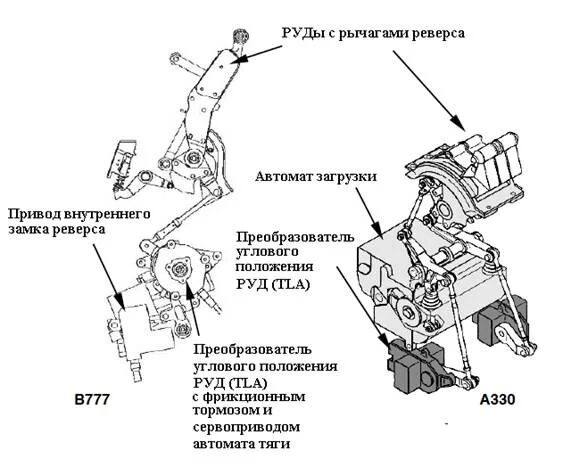 РУДы с рычагами реверса

Автомат загрузки

Привод внутреннего замка реверса

Преобразователь углового положения РУД (TLA)

Преобразователь углового положения РУД (TLA) с фрикционным тормозом и сервоприводом автомата тяги

B777

A330