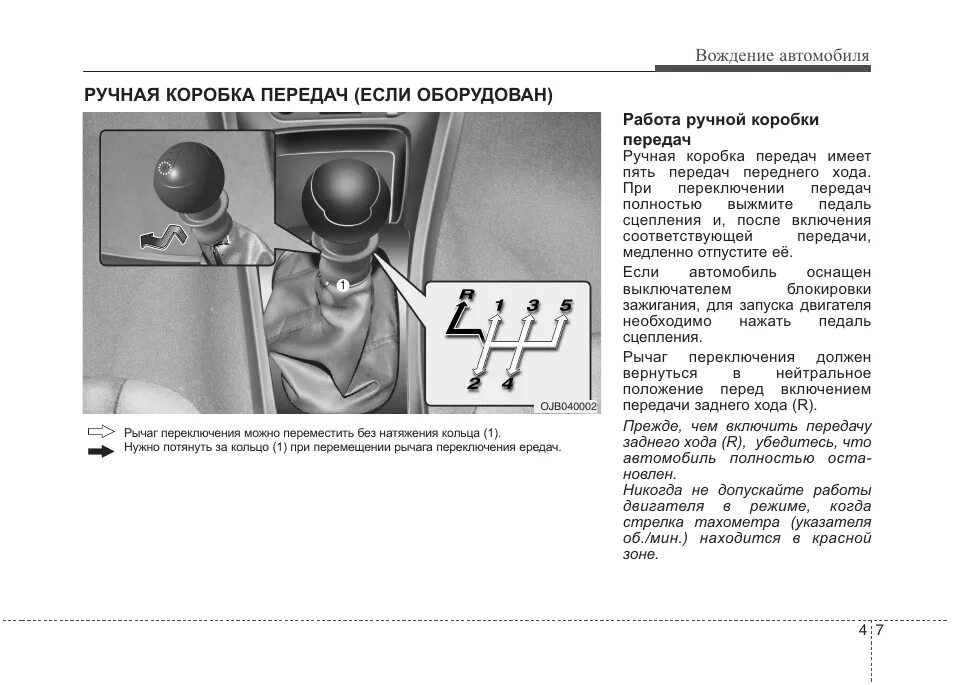 Вождение автомобиля

РУЧНАЯ КОРОБКА ПЕРЕДАЧ (ЕСЛИ ОБОРУДОВАН)

1

R 1 3 5
2 4

OJB040002

Рычаг переключения можно переместить без натяжения кольца (1).
Нужно потянуть за кольцо (1) при перемещении рычага переключения ередач.

Работа ручной коробки передач

Ручная коробка передач имеет пять передач переднего хода. При переключении передач полностью выжмите педаль сцепления и, после включения соответствующей передачи, медленно отпустите её.

Если автомобиль оснащен выключателем блокировки зажигания, для запуска двигателя необходимо нажать педаль сцепления.

Рычаг переключения должен вернуться в нейтральное положение перед включением передачи заднего хода (R).

Прежде, чем включить передачу заднего хода (R), убедитесь, что автомобиль полностью остановлен.
Никогда не допускайте работы двигателя в режиме, когда стрелка тахометра (указателя об./мин.) находится в красной зоне.

4 7