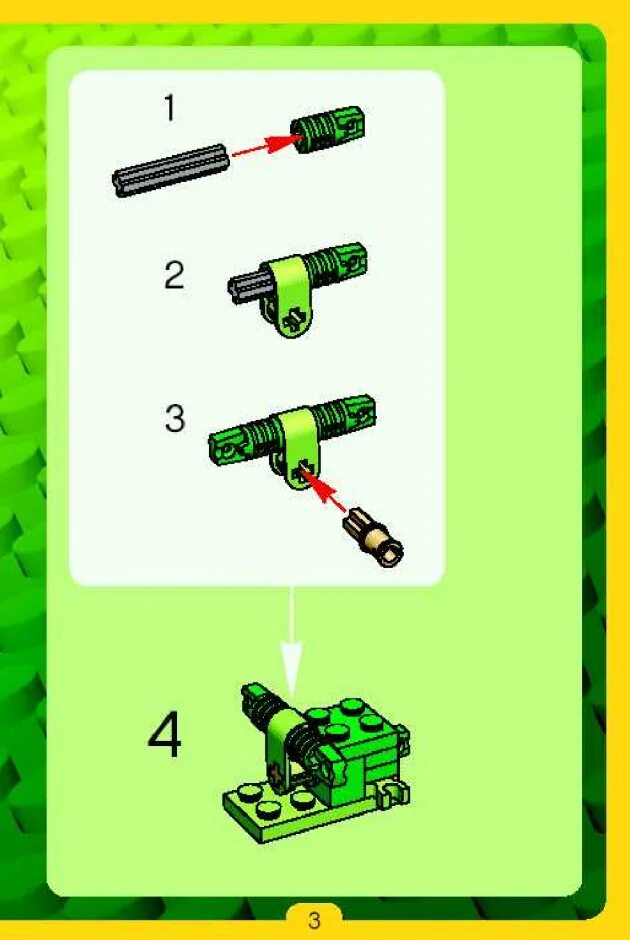 1

2

3

4

3