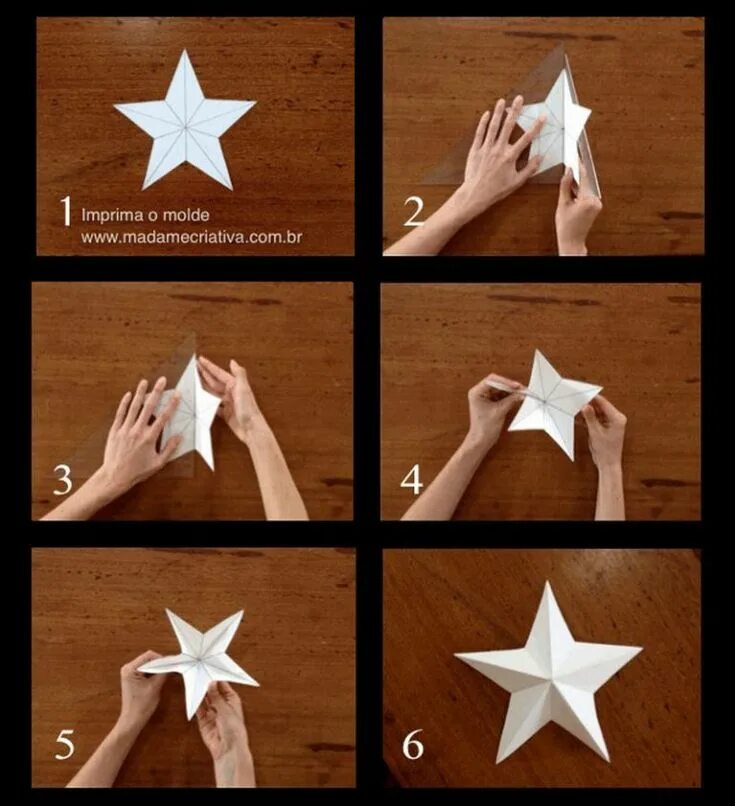 1 Imprima o molde
www.madamecriativa.com.br

2

3

4

5

6