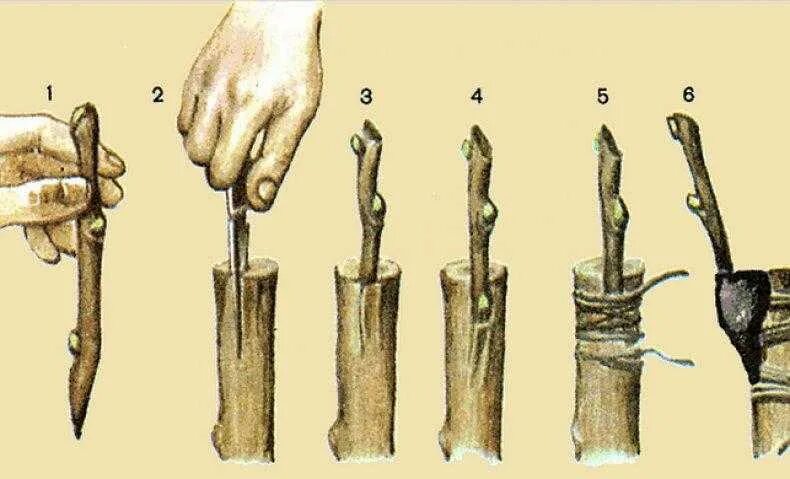 1 2 3 4 5 6