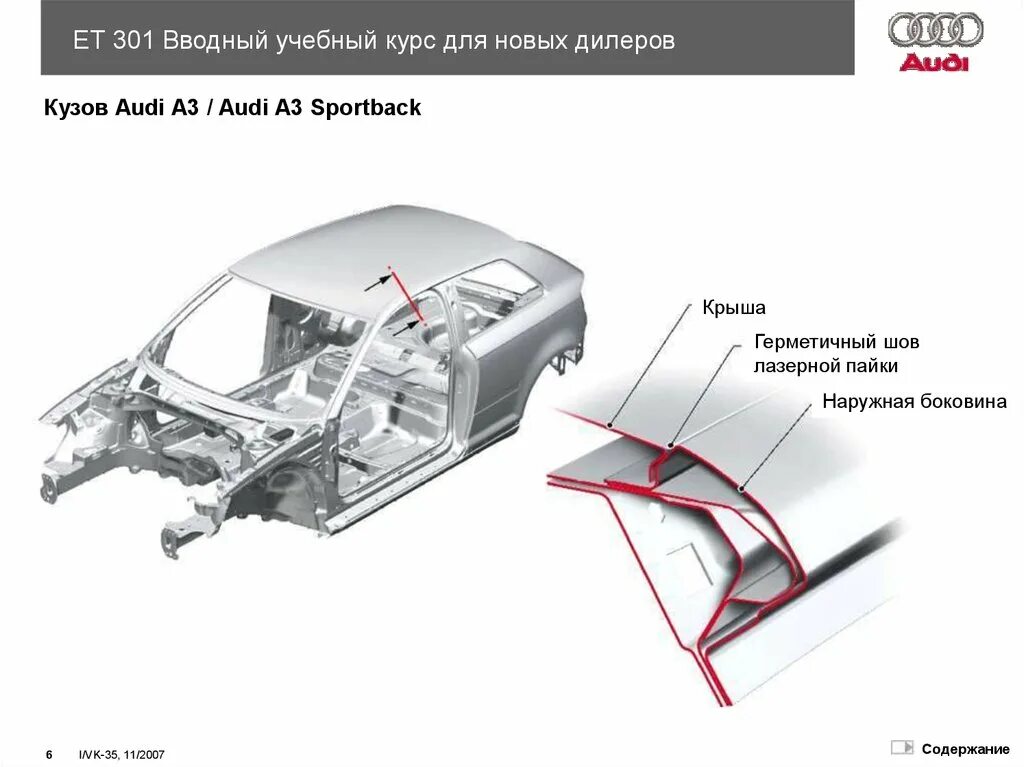 ET 301 Вводный учебный курс для новых дилеров

Audi

Кузов Audi A3 / Audi A3 Sportback

Крыша

Герметичный шов лазерной пайки

Наружная боковина

6 I/VK-35, 11/2007

Содержание