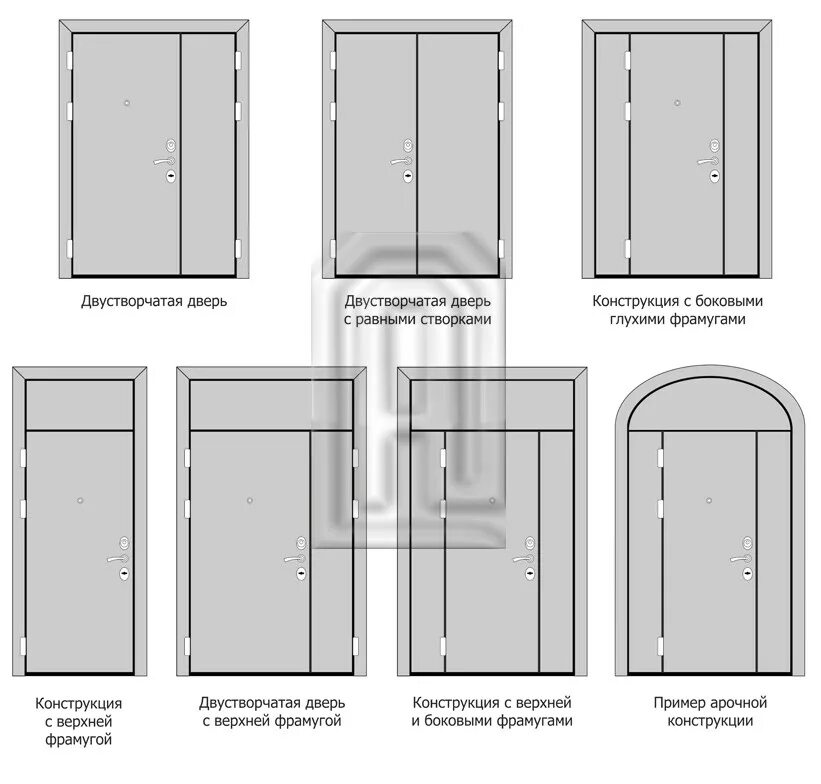 Двустворчатая дверь

Двустворчатая дверь с равными створками

Конструкция с боковыми глухими фрамугами

Конструкция с верхней фрамугой

Двустворчатая дверь с верхней фрамугой

Конструкция с верхней и боковыми фрамугами

Пример арочной конструкции