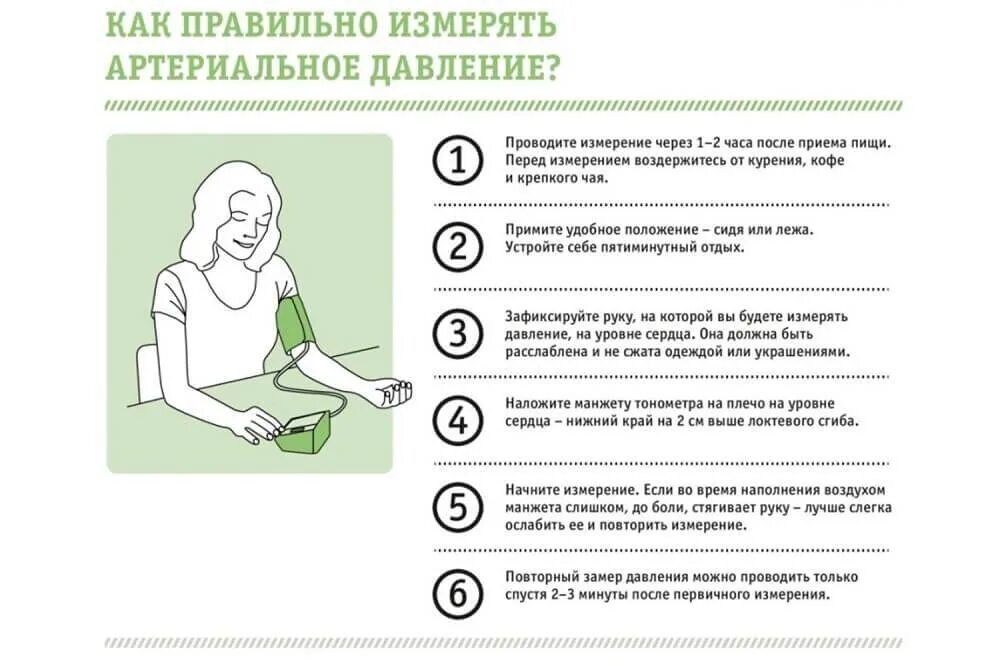 КАК ПРАВИЛЬНО ИЗМЕРЯТЬ АРТЕРИАЛЬНОЕ ДАВЛЕНИЕ?

1 Проводите измерение через 1–2 часа после приема пищи. Перед измерением воздержитесь от курения, кофе и крепкого чая.

2 Примите удобное положение – сидя или лежа. Устройте себе пятиминутный отдых.

3 Зафиксируйте руку, на которой вы будете измерять давление, на уровне сердца. Она должна быть расслаблена и не сжата одеждой или украшениями.

4 Наложите манжету тонометра на плечо на уровне сердца – нижний край на 2 см выше локтевого сгиба.

5 Начните измерение. Если во время наполнения воздухом манжета слишком, до боли, стягивает руку – лучше слегка ослабить ее и повторить измерение.

6 Повторный замер давления можно проводить только спустя 2–3 минуты после первичного измерения.