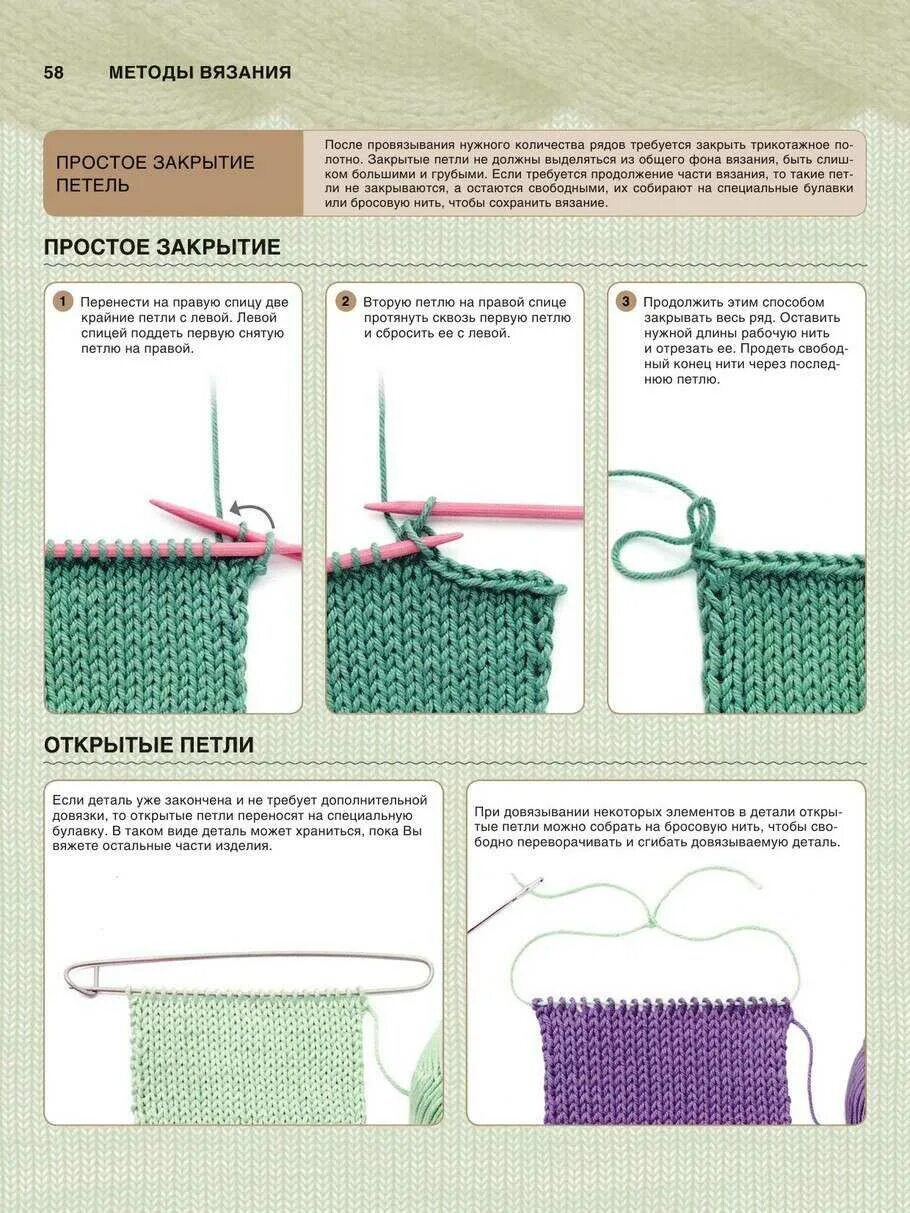 58 МЕТОДЫ ВЯЗАНИЯ

ПРОСТОЕ ЗАКРЫТИЕ ПЕТЕЛЬ

После провязывания нужного количества рядов требуется закрыть трикотажное полотно. Закрытые петли не должны выделяться из общего фона вязания, быть слишком большими и грубыми. Если требуется продолжение части вязания, то такие петли не закрываются, а остаются свободными, их собирают на специальные булавки или бросовую нить, чтобы сохранить вязание.

ПРОСТОЕ ЗАКРЫТИЕ

1 Перенести на правую спицу две крайние петли с левой. Левой спицей поддеть первую снятую петлю на правой.

2 Вторую петлю на правой спице протянуть сквозь первую петлю и сбросить ее с левой.

3 Продолжить этим способом закрывать весь ряд. Оставить нужной длины рабочую нить и отрезать ее. Продеть свободный конец нити через последнюю петлю.

ОТКРЫТЫЕ ПЕТЛИ

Если деталь уже закончена и не требует дополнительной довязки, то открытые петли переносят на специальную булавку. В таком виде деталь может храниться, пока Вы вяжете остальные части изделия.

При довязывании некоторых элементов в детали открытые петли можно собрать на бросовую нить, чтобы свободно переворачивать и сгибать довязываемую деталь.