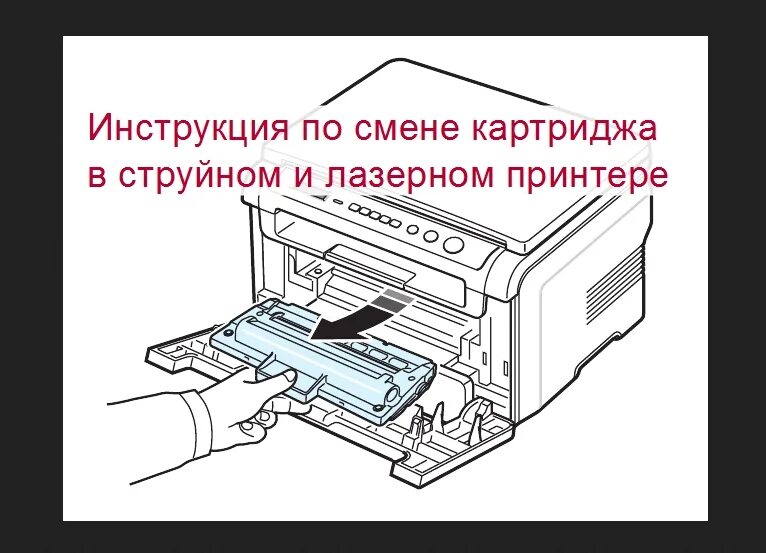 Инструкция по смене картриджа в струйном и лазерном принтере