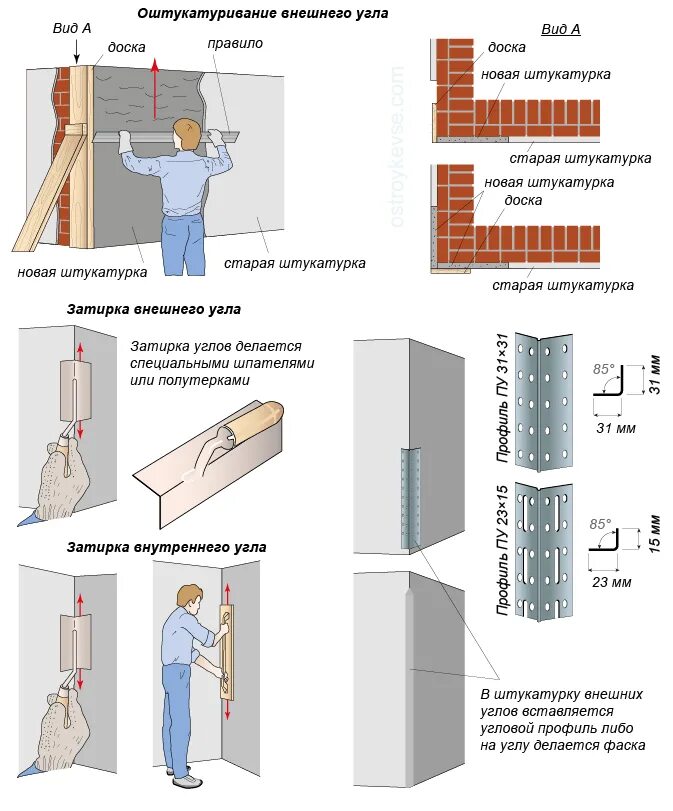 Оштукатуривание внешнего угла

Вид А

доска

правило

новая штукатурка

старая штукатурка

Вид А

доска

новая штукатурка

старая штукатурка

новая штукатурка

доска

старая штукатурка

ostroykevse.com

Затирка внешнего угла

Затирка углов делается специальными шпателями или полутерками

Затирка внутреннего угла

Профиль ПУ 31×31

85°

31 мм

31 мм

Профиль ПУ 23×15

85°

15 мм

23 мм

В штукатурку внешних углов вставляется угловой профиль либо на углу делается фаска