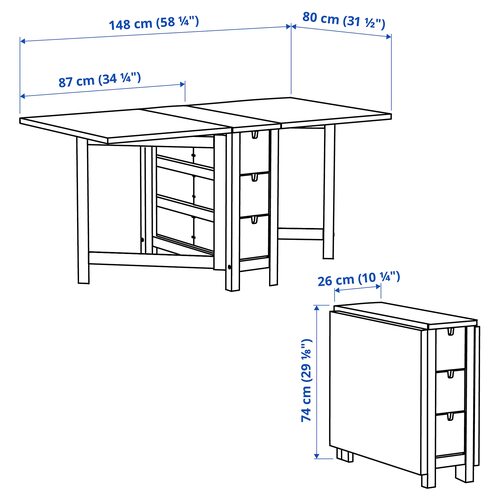 148 cm (58 ¼")
80 cm (31 ½")
87 cm (34 ¼")
26 cm (10 ¼")
74 cm (29 ⅛")