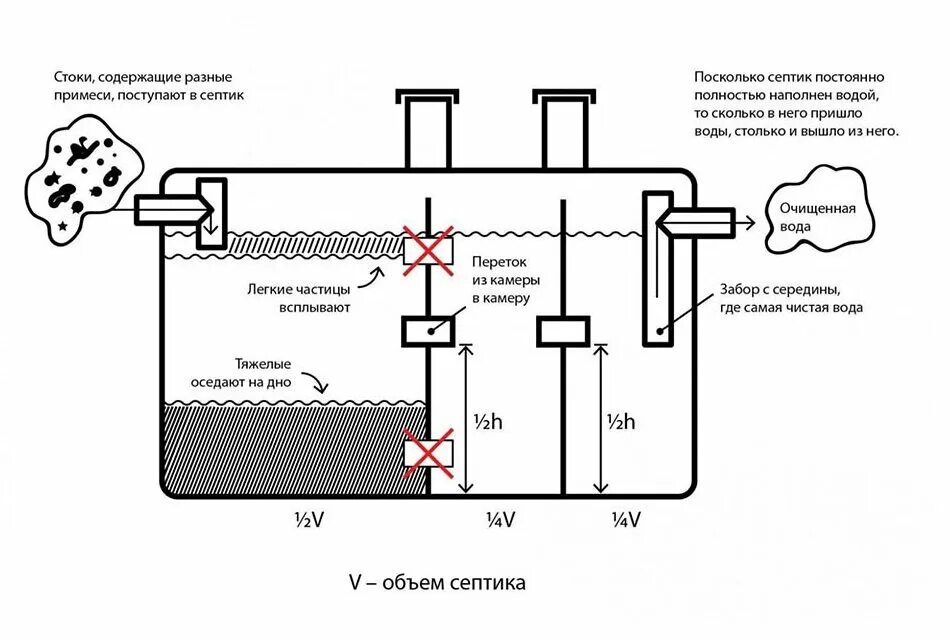 Стоки, содержащие разные примеси, поступают в септик

Поскольку септик постоянно полностью наполнен водой, то сколько в него пришло воды, столько и вышло из него.

Очищенная вода

Легкие частицы всплывают

Переток из камеры в камеру

Забор с середины, где самая чистая вода

Тяжелые оседают на дно

½h

½h

½V

¼V

¼V

V – объем септика