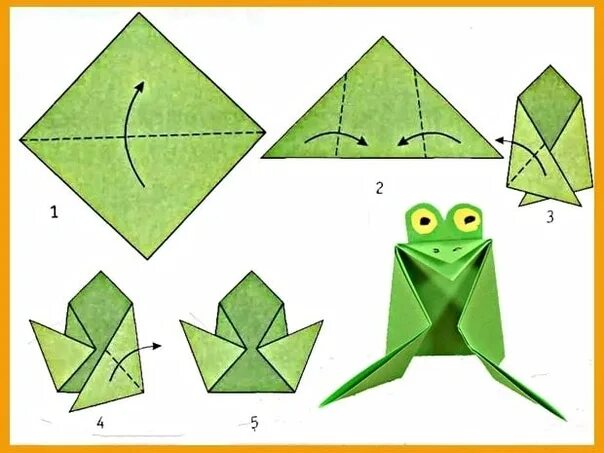 1

2

3

4

5