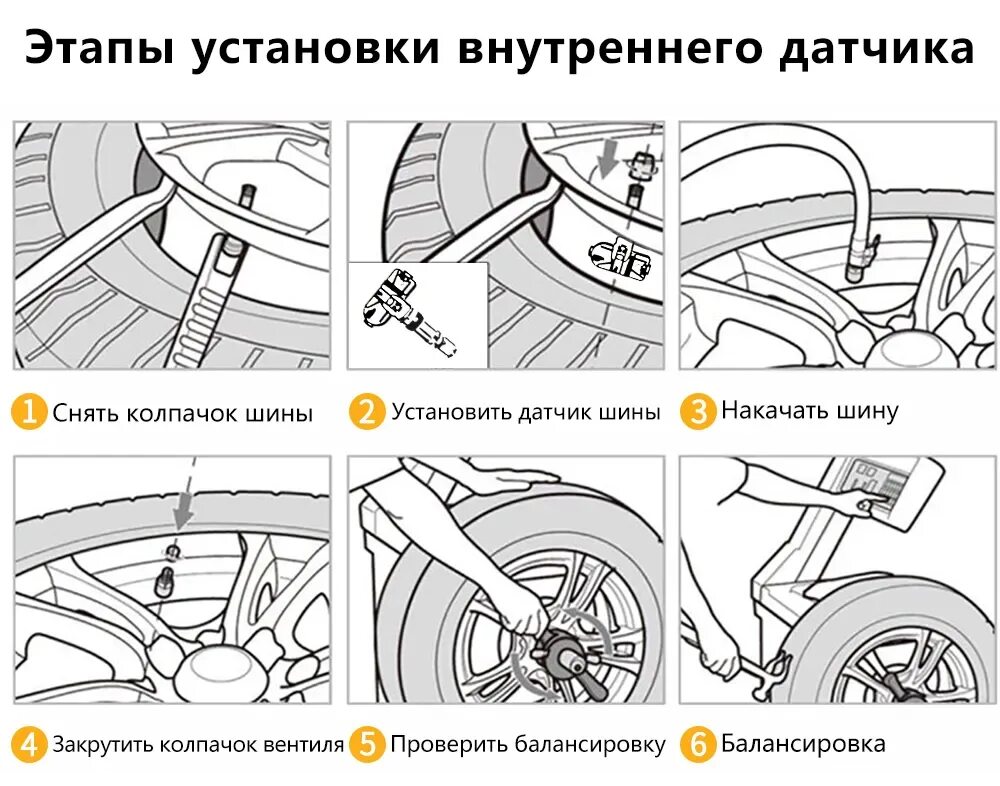 Этапы установки внутреннего датчика

1 Снять колпачок шины

2 Установить датчик шины

3 Накачать шину

4 Закрутить колпачок вентиля

5 Проверить балансировку

6 Балансировка