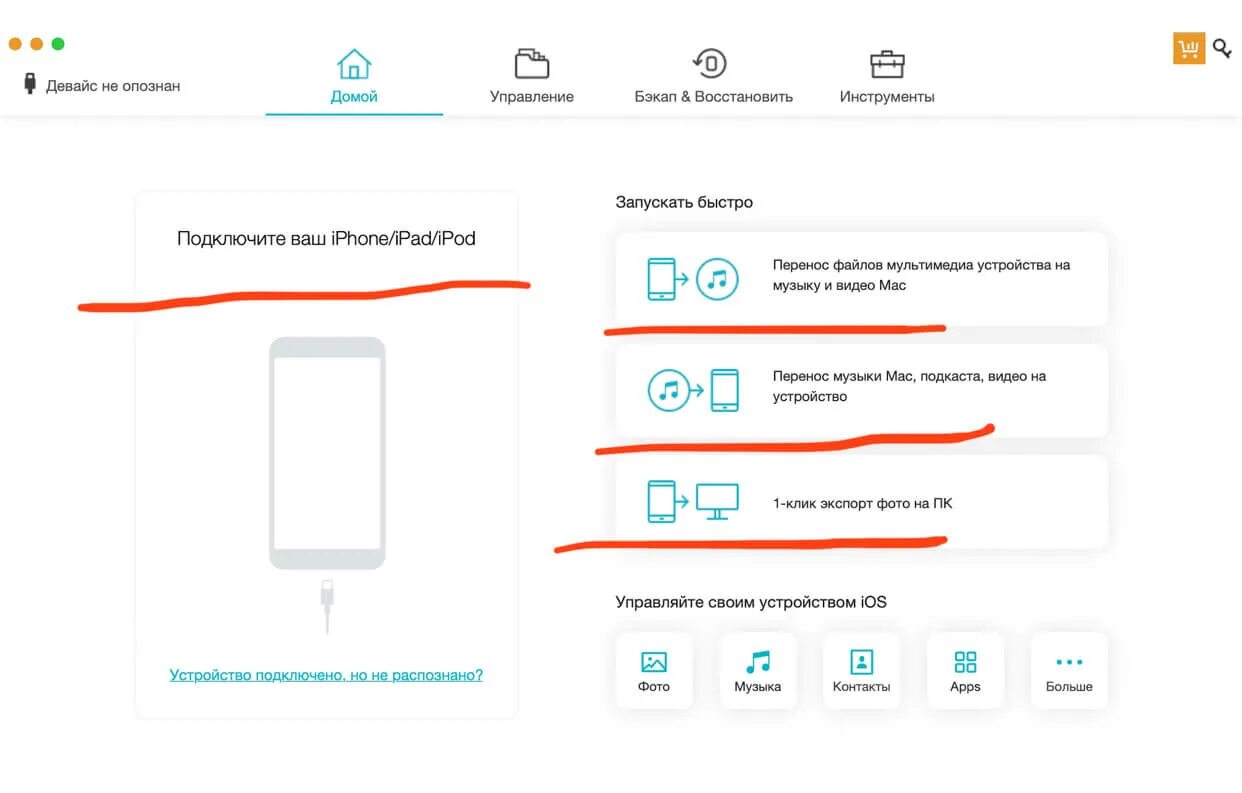 Девайс не опознан

Домой

Управление

Бэкап & Восстановить

Инструменты

Подключите ваш iPhone/iPad/iPod

Устройство подключено, но не распознано?

Запускать быстро

Перенос файлов мультимедиа устройства на музыку и видео Mac

Перенос музыки Mac, подкаста, видео на устройство

1-клик экспорт фото на ПК

Управляйте своим устройством iOS

Фото

Музыка

Контакты

Apps

Больше