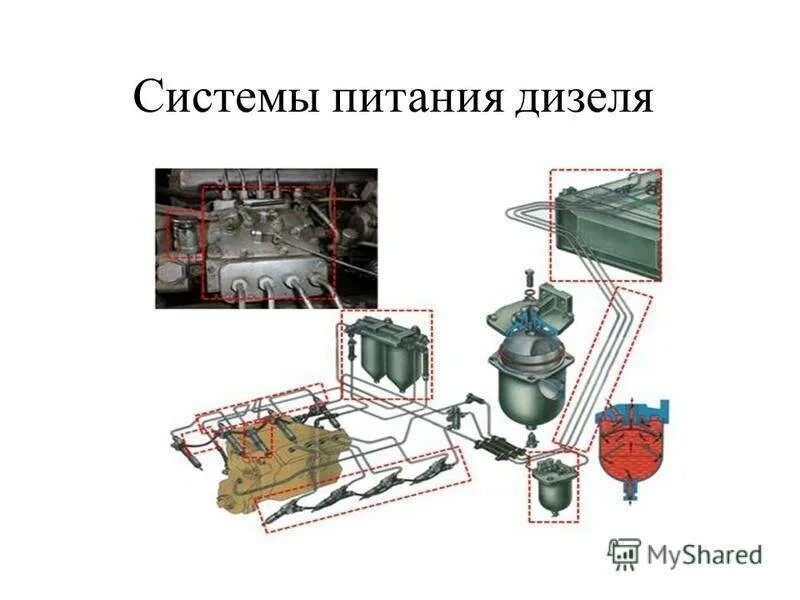 Системы питания дизеля

MyShared