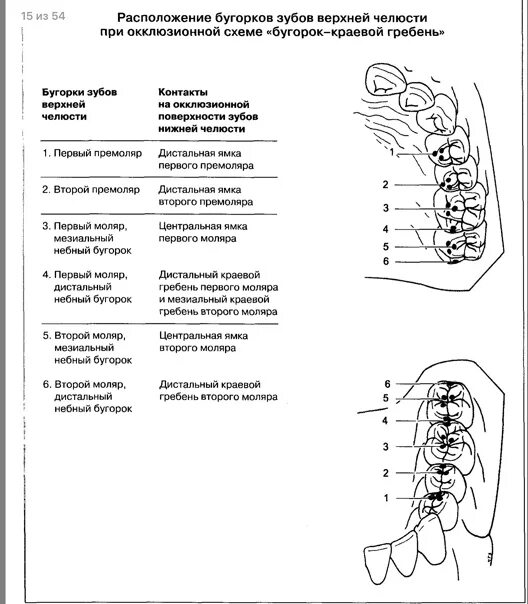 15 из 54

Расположение бугорков зубов верхней челюсти при окклюзионной схеме «бугорок–краевой гребень»

| Бугорки зубов верхней челюсти | Контакты на окклюзионной поверхности зубов нижней челюсти |
|---|---|
| 1. Первый премоляр | Дистальная ямка первого премоляра |
| 2. Второй премоляр | Дистальная ямка второго премоляра |
| 3. Первый моляр, мезиальный небный бугорок | Центральная ямка первого моляра |
| 4. Первый моляр, дистальный небный бугорок | Дистальный краевой гребень первого моляра и мезиальный краевой гребень второго моляра |
| 5. Второй моляр, мезиальный небный бугорок | Центральная ямка второго моляра |
| 6. Второй моляр, дистальный небный бугорок | Дистальный краевой гребень второго моляра |

1
2
3
4
5
6

6
5
4
3
2
1