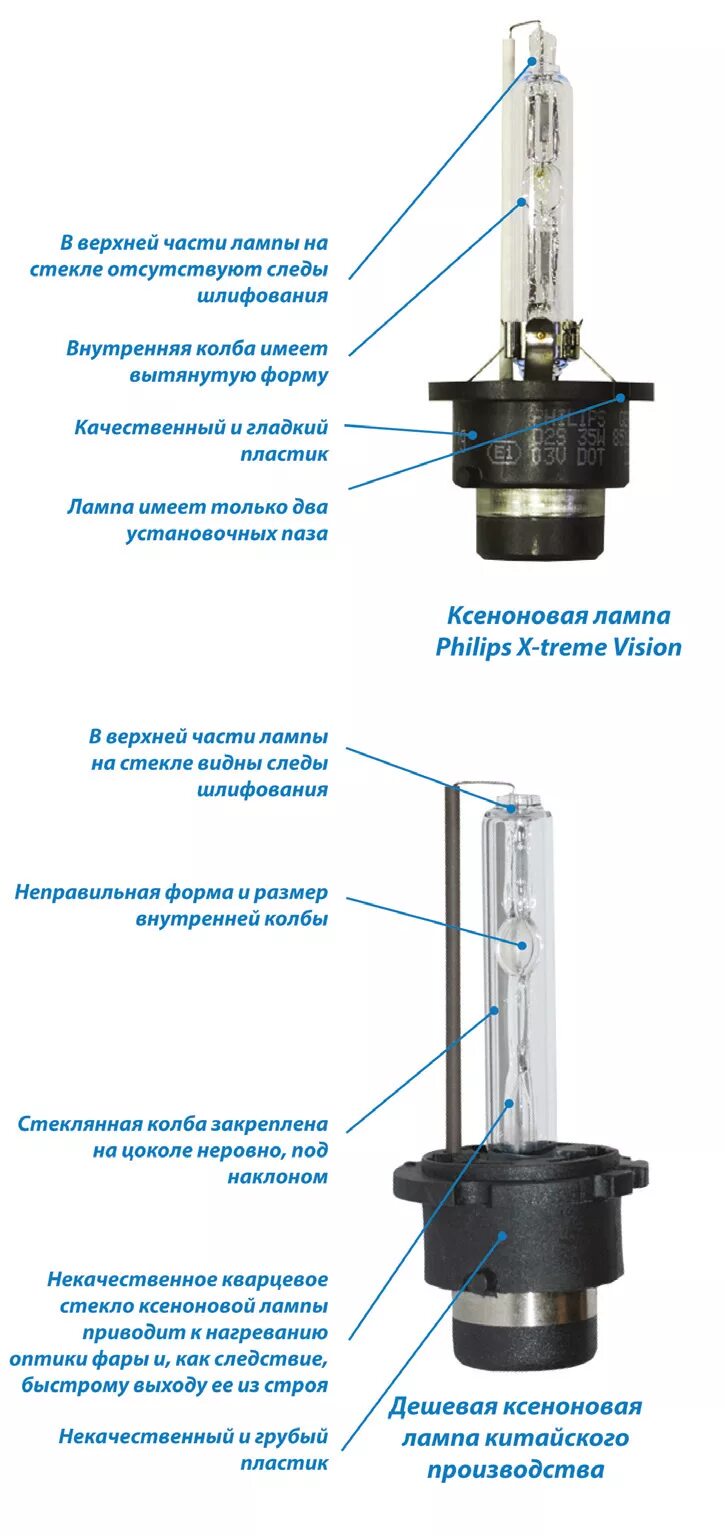 В верхней части лампы на стекле отсутствуют следы шлифования

Внутренняя колба имеет вытянутую форму

Качественный и гладкий пластик

Лампа имеет только два установочных паза

PHILIPS
D2S 35W
E1
03V DOT

Ксеноновая лампа
Philips X-treme Vision

В верхней части лампы на стекле видны следы шлифования

Неправильная форма и размер внутренней колбы

Стеклянная колба закреплена на цоколе неровно, под наклоном

Некачественное кварцевое стекло ксеноновой лампы приводит к нагреванию оптики фары и, как следствие, быстрому выходу ее из строя

Некачественный и грубый пластик

Дешевая ксеноновая лампа китайского производства