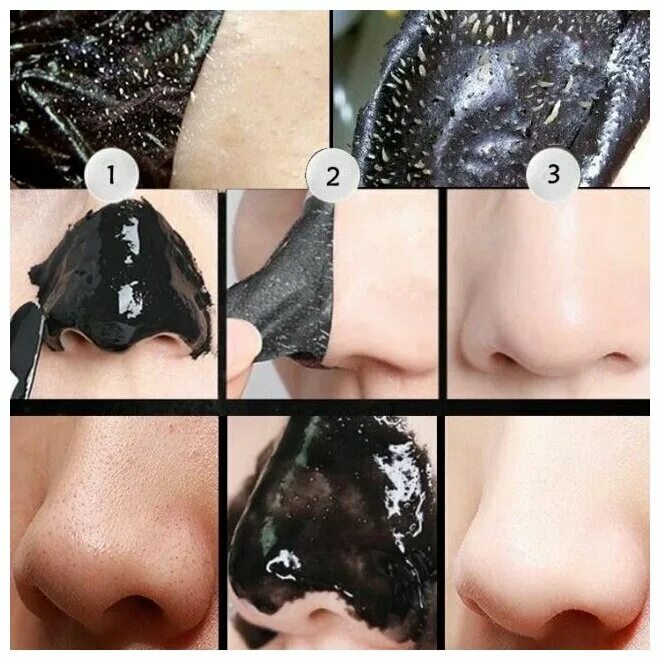 1

2

3