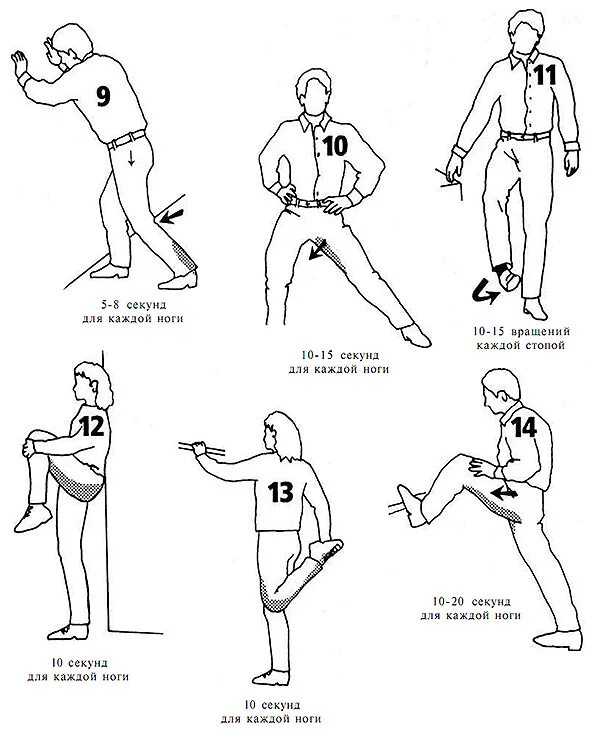 9

5-8 секунд
для каждой ноги

10

10-15 секунд
для каждой ноги

11

10-15 вращений
каждой стопой

12

10 секунд
для каждой ноги

13

10 секунд
для каждой ноги

14

10-20 секунд
для каждой ноги