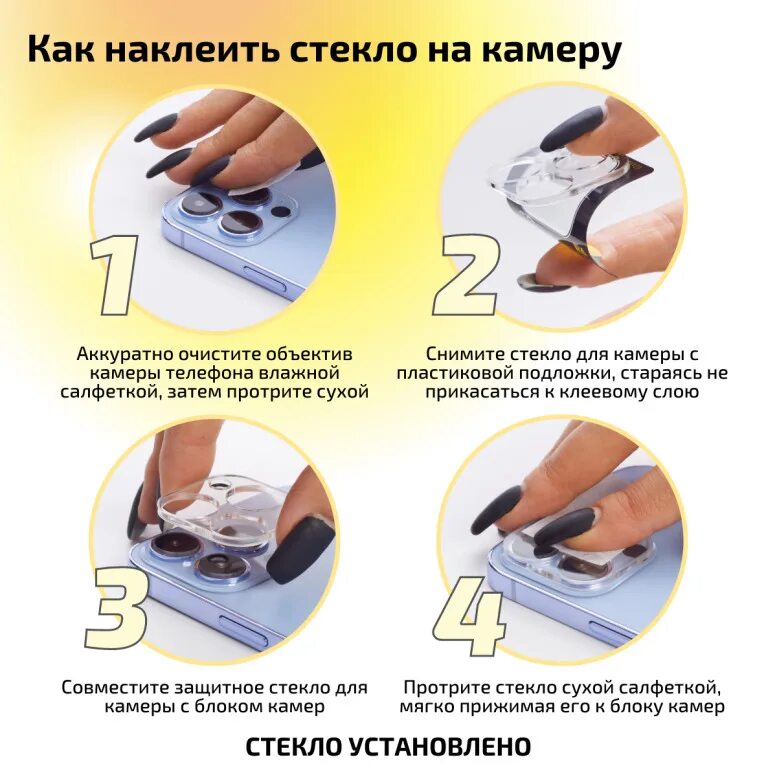 Как наклеить стекло на камеру

1

Аккуратно очистите объектив камеры телефона влажной салфеткой, затем протрите сухой

2

Снимите стекло для камеры с пластиковой подложки, стараясь не прикасаться к клеевому слою

3

Совместите защитное стекло для камеры с блоком камер

4

Протрите стекло сухой салфеткой, мягко прижимая его к блоку камер

СТЕКЛО УСТАНОВЛЕНО