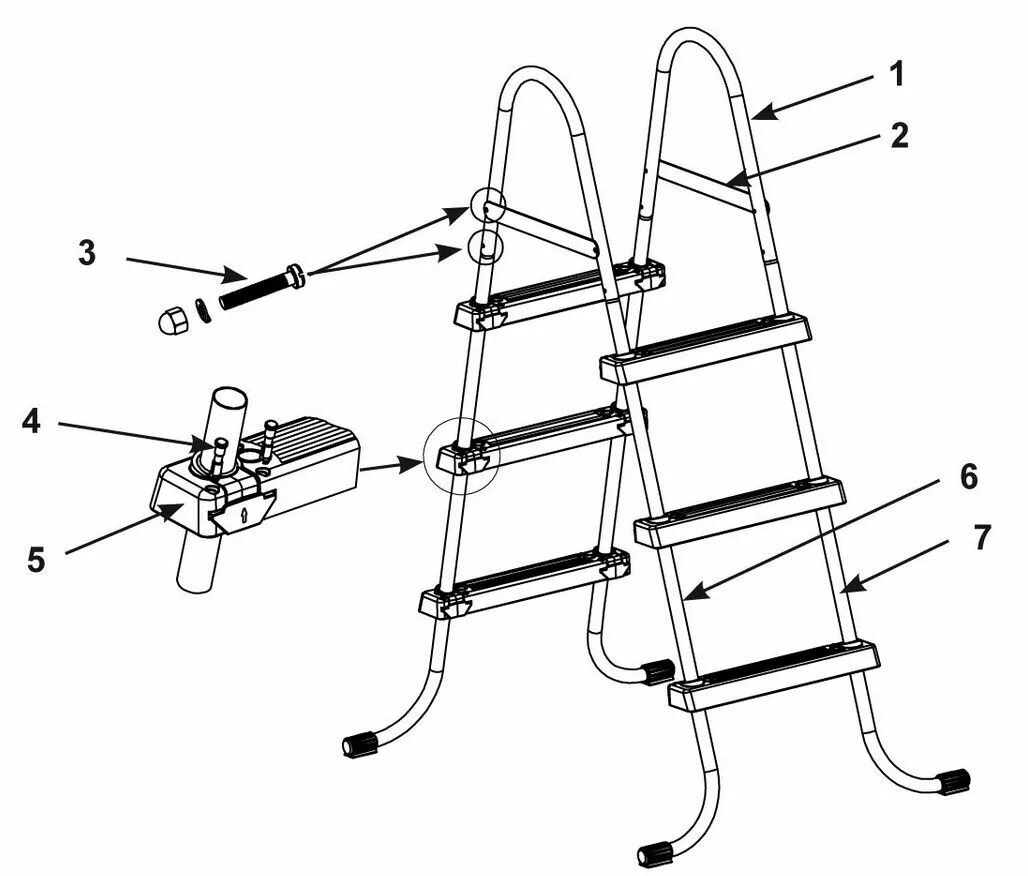 1
2
3
4
5
6
7