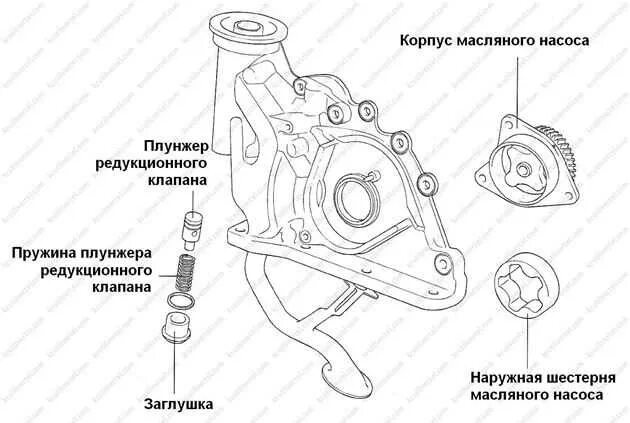 Корпус масляного насоса

Плунжер редукционного клапана

Пружина плунжера редукционного клапана

Заглушка

Наружная шестерня масляного насоса