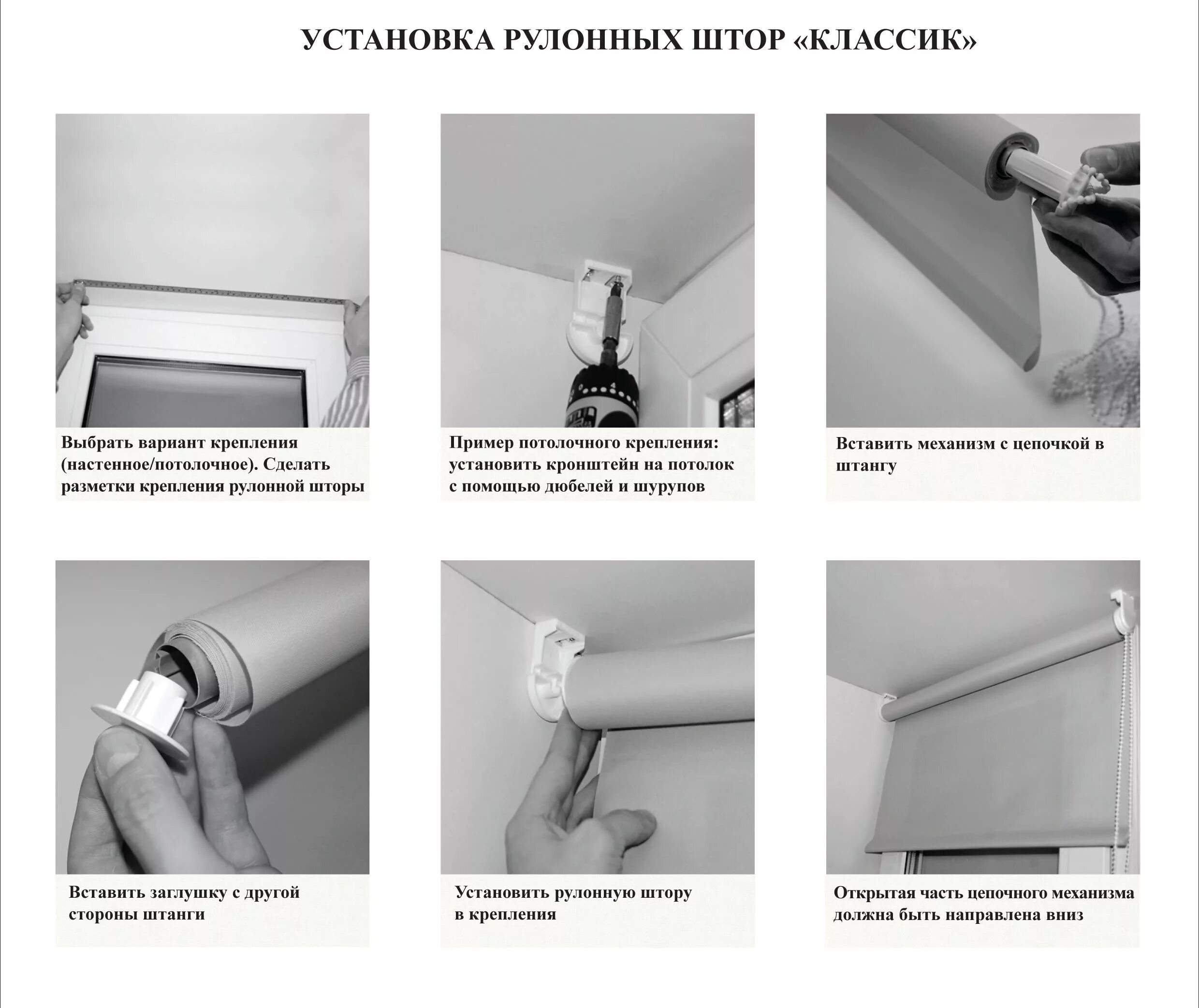 УСТАНОВКА РУЛОННЫХ ШТОР «КЛАССИК»

Выбрать вариант крепления (настенное/потолочное). Сделать разметки крепления рулонной шторы

Пример потолочного крепления: установить кронштейн на потолок с помощью дюбелей и шурупов

Вставить механизм с цепочкой в штангу

Вставить заглушку с другой стороны штанги

Установить рулонную штору в крепления

Открытая часть цепочного механизма должна быть направлена вниз